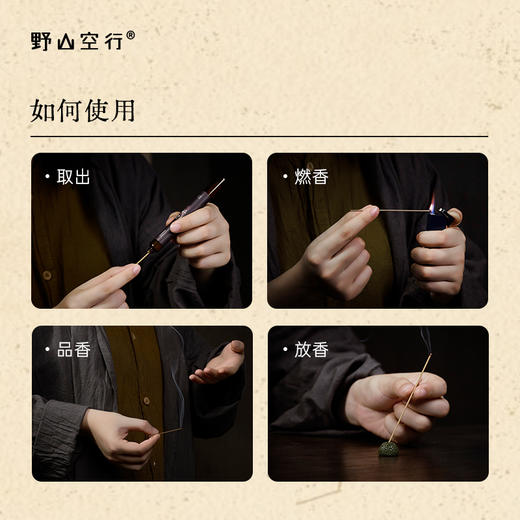 野山空行®

如何使用

· 取出

· 燃香

· 品香

· 放香