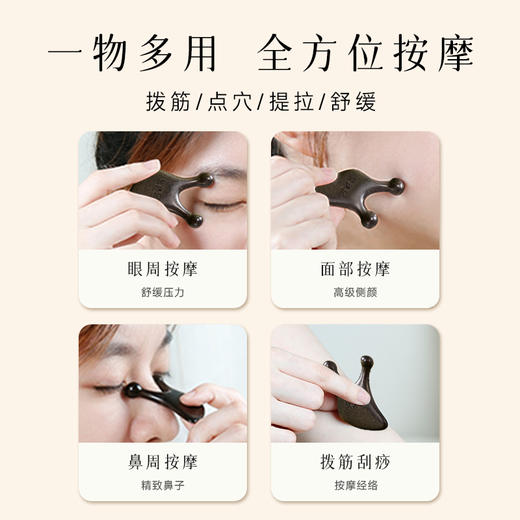 一物多用 全方位按摩

拨筋/点穴/提拉/舒缓

眼周按摩

舒缓压力

面部按摩

高级侧颜

鼻周按摩

精致鼻子

拨筋刮痧

按摩经络