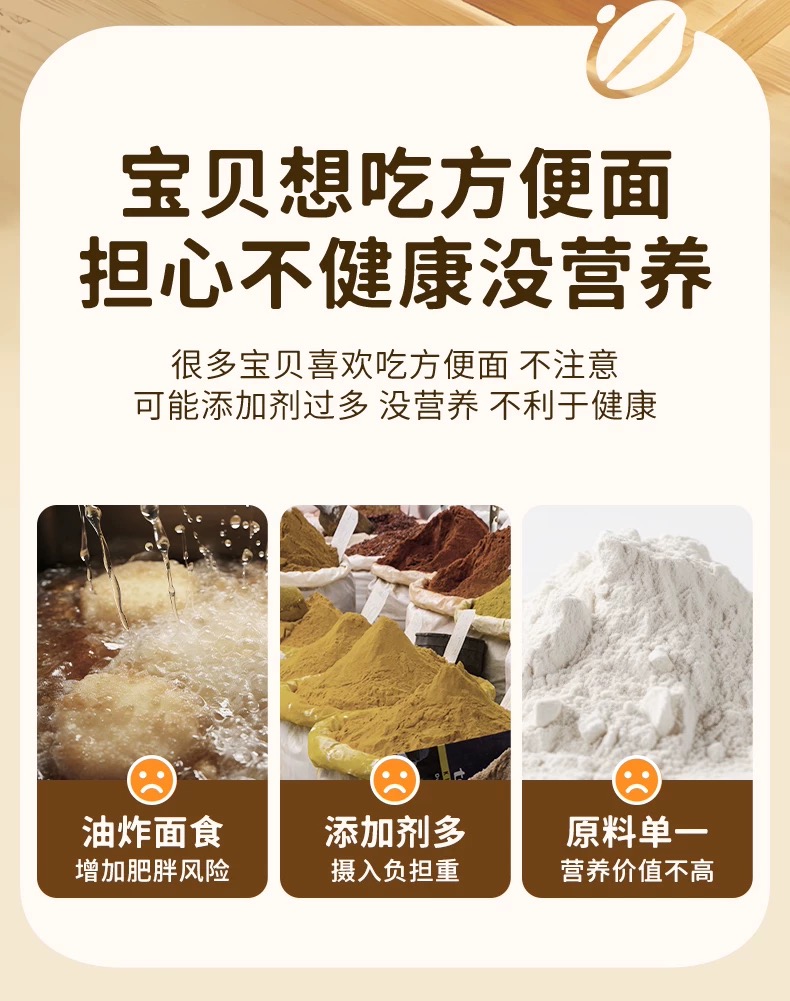 宝贝想吃方便面
担心不健康没营养

很多宝贝喜欢吃方便面 不注意
可能添加剂过多 没营养 不利于健康

油炸面食
增加肥胖风险

添加剂多
摄入负担重

原料单一
营养价值不高