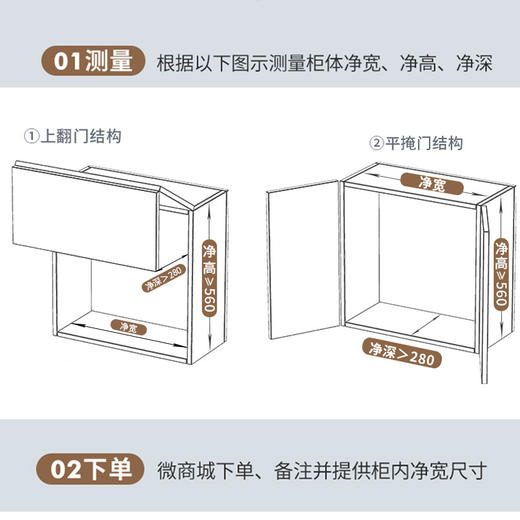 01测量 根据以下图示测量柜体净宽、净高、净深

①上翻门结构

净高≥560

净深>280

净宽

②平掩门结构

净宽

净高≥560

净深>280

02下单 微商城下单、备注并提供柜内净宽尺寸