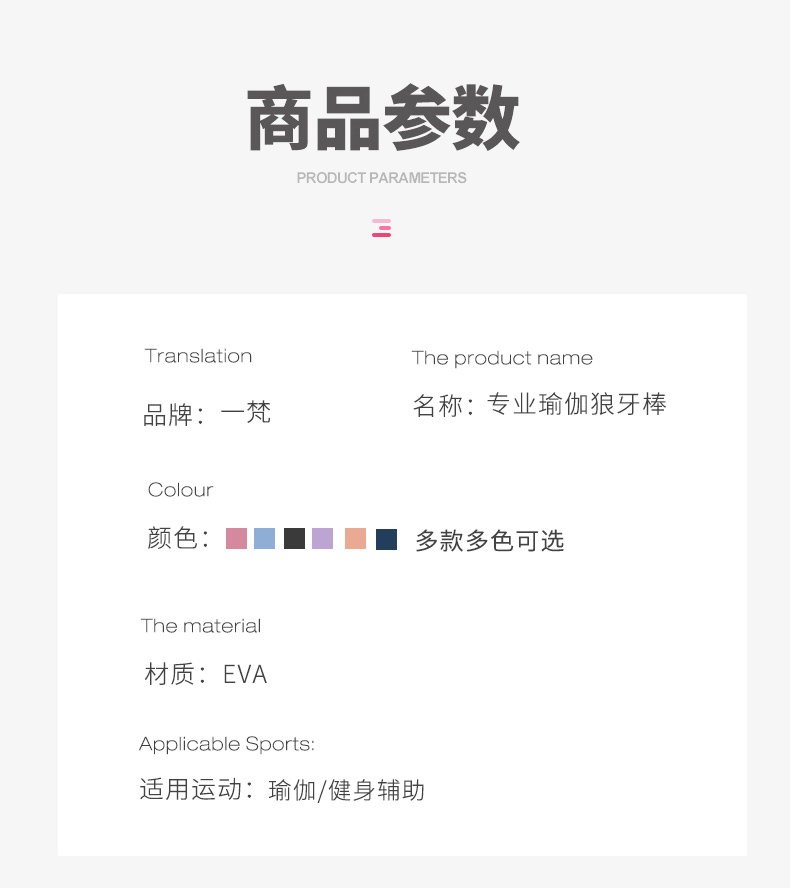 商品参数

PRODUCT PARAMETERS

Translation

品牌：一梵

The product name

名称：专业瑜伽狼牙棒

Colour

颜色：

多款多色可选

The material

材质：EVA

Applicable Sports:

适用运动：瑜伽/健身辅助