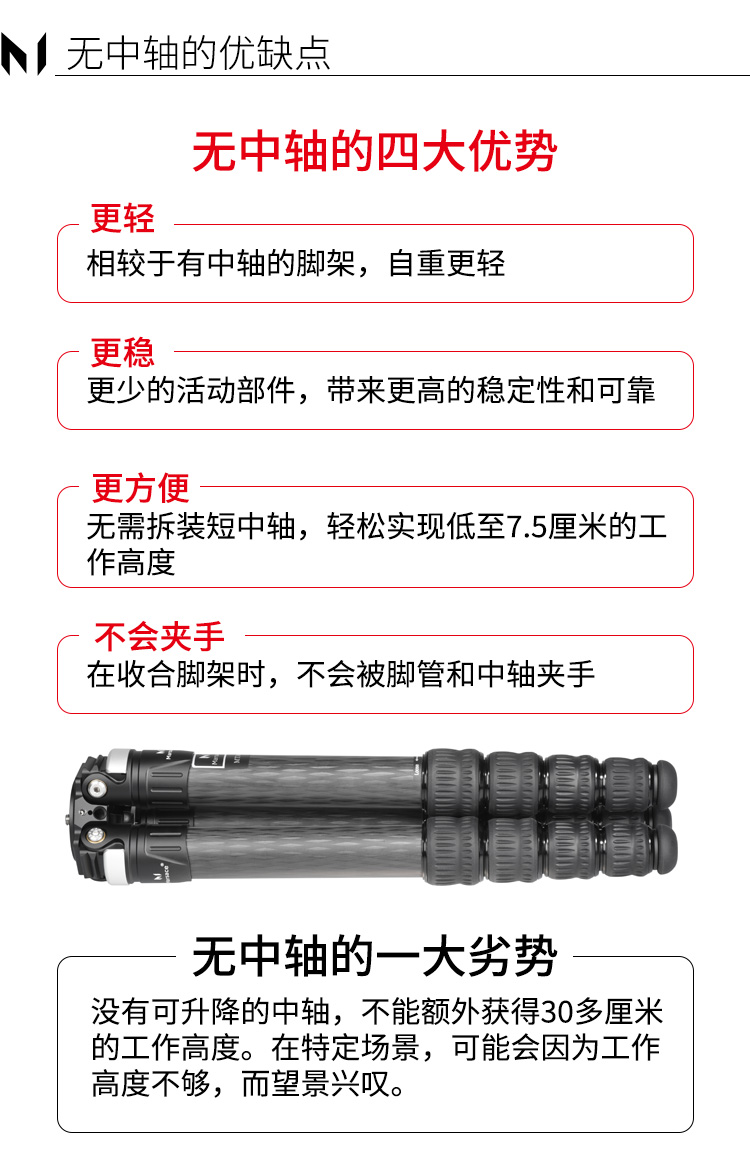 无中轴的优缺点

无中轴的四大优势

更轻
相较于有中轴的脚架，自重更轻

更稳
更少的活动部件，带来更高的稳定性和可靠

更方便
无需拆装短中轴，轻松实现低至7.5厘米的工作高度

不会夹手
在收合脚架时，不会被脚管和中轴夹手

无中轴的一大劣势
没有可升降的中轴，不能额外获得30多厘米的工作高度。在特定场景，可能会因为工作高度不够，而望景兴叹。