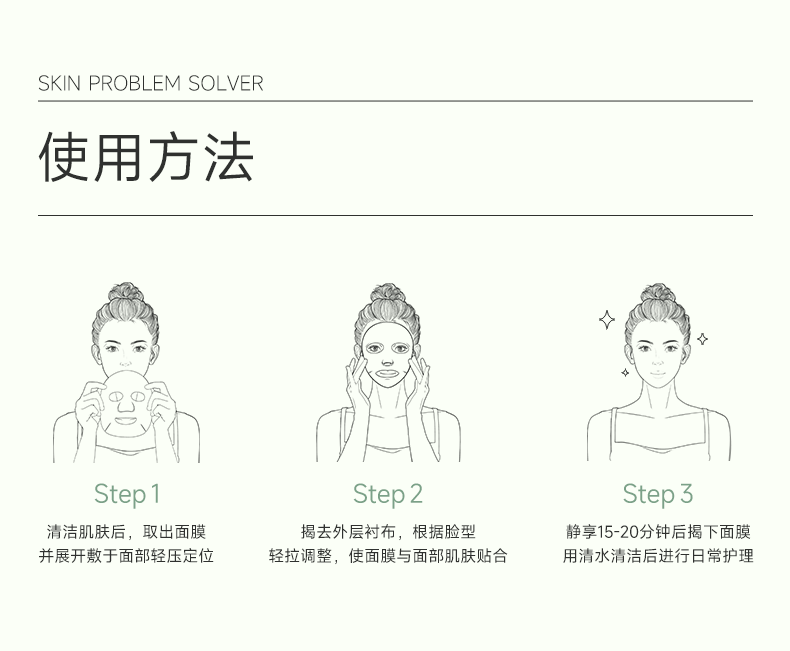 SKIN PROBLEM SOLVER

使用方法

Step 1

清洁肌肤后，取出面膜
并展开敷于面部轻压定位

Step 2

揭去外层衬布，根据脸型
轻拉调整，使面膜与面部肌肤贴合

Step 3

静享15-20分钟后揭下面膜
用清水清洁后进行日常护理