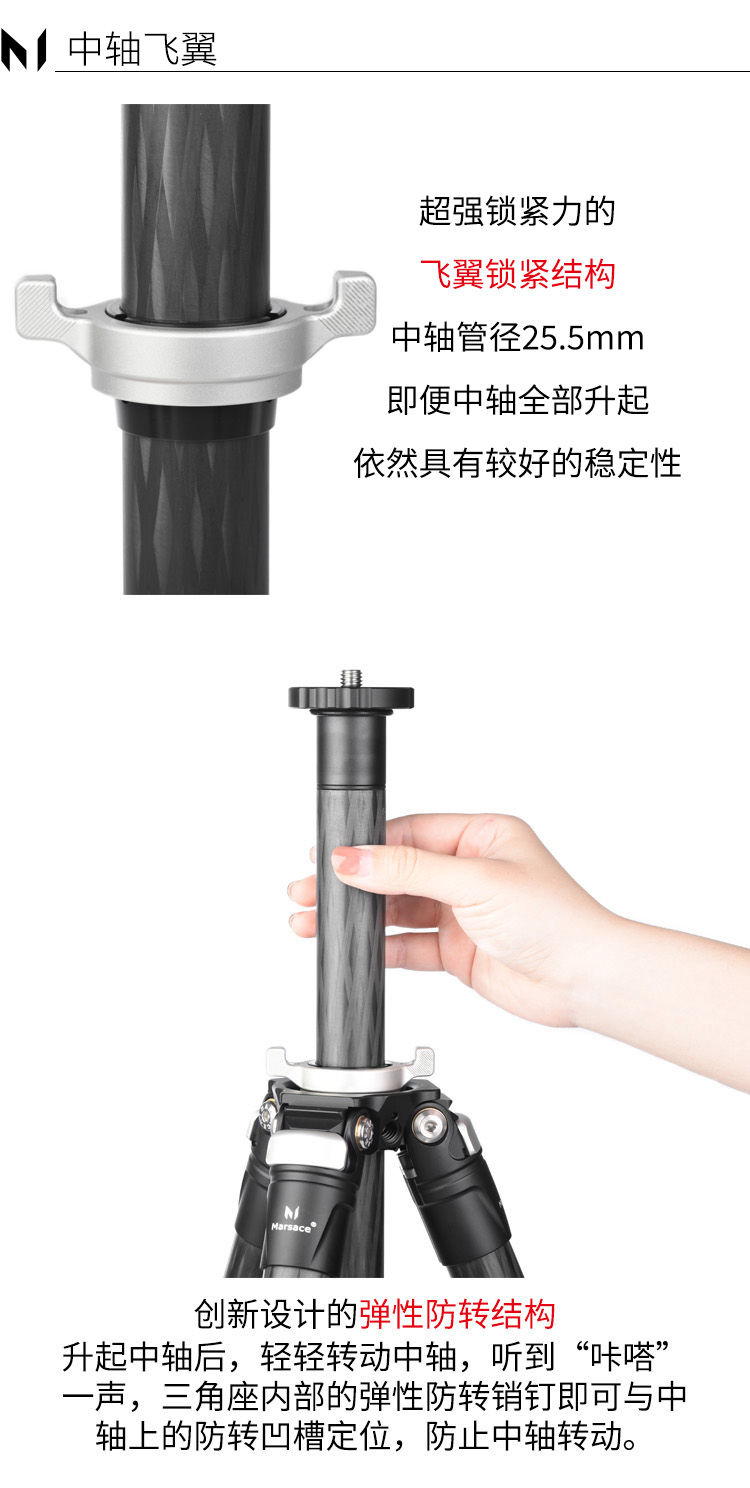 中轴飞翼

超强锁紧力的
飞翼锁紧结构
中轴管径25.5mm
即便中轴全部升起
依然具有较好的稳定性

Marsace

创新设计的弹性防转结构
升起中轴后，轻轻转动中轴，听到“咔嗒”一声，三角座内部的弹性防转销钉即可与中轴上的防转凹槽定位，防止中轴转动。