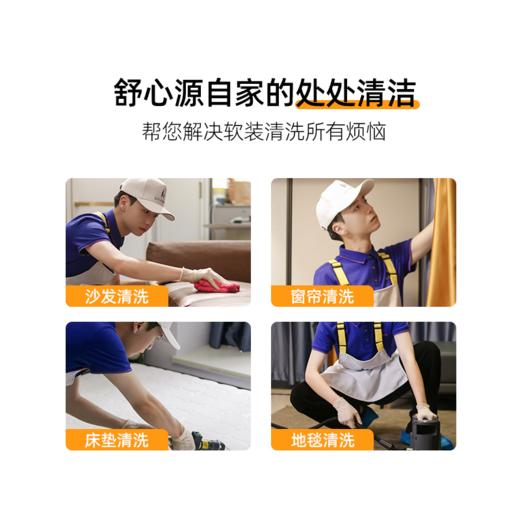 舒心源自家的处处清洁

帮您解决软装清洗所有烦恼

沙发清洗

窗帘清洗

床垫清洗

地毯清洗