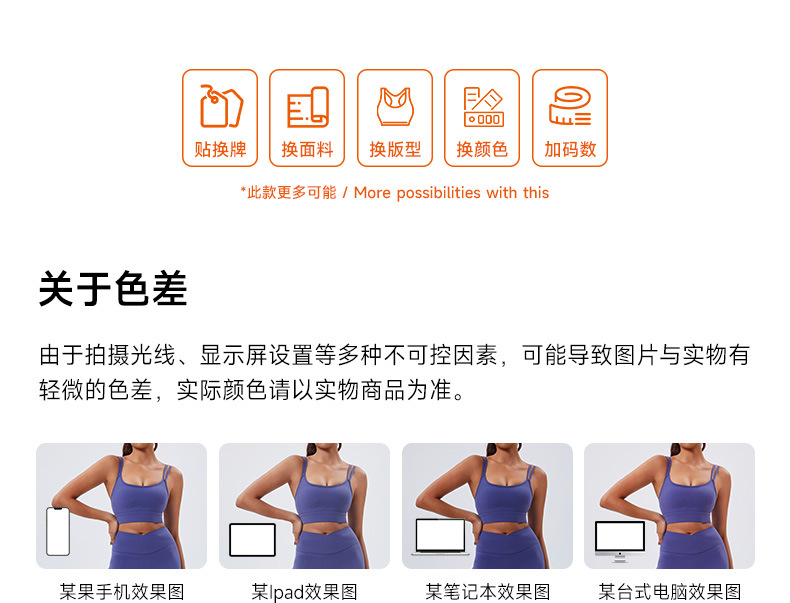 贴换牌 换面料 换版型 换颜色 加码数

*此款更多可能 / More possibilities with this

关于色差

由于拍摄光线、显示屏设置等多种不可控因素，可能导致图片与实物有轻微的色差，实际颜色请以实物商品为准。

某果手机效果图 某Ipad效果图 某笔记本效果图 某台式电脑效果图