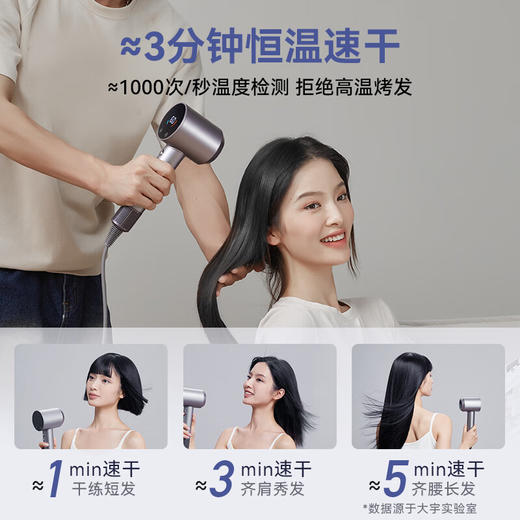 ≈3分钟恒温速干

≈1000次/秒温度检测 拒绝高温烤发

≈1 min速干
干练短发

≈3 min速干
齐肩秀发

≈5 min速干
齐腰长发

*数据源于大宇实验室