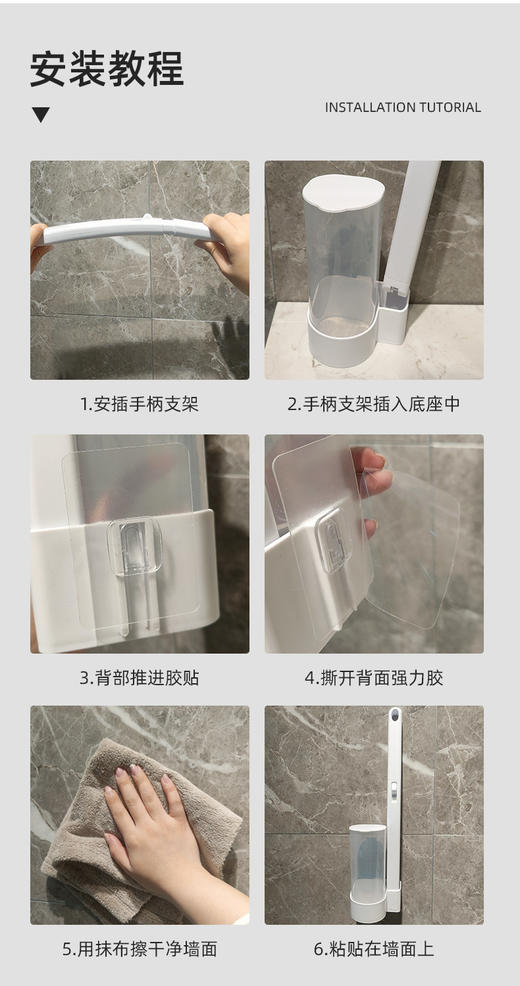 安装教程

INSTALLATION TUTORIAL

1.安插手柄支架

2.手柄支架插入底座中

3.背部推进胶贴

4.撕开背面强力胶

5.用抹布擦干净墙面

6.粘贴在墙面上