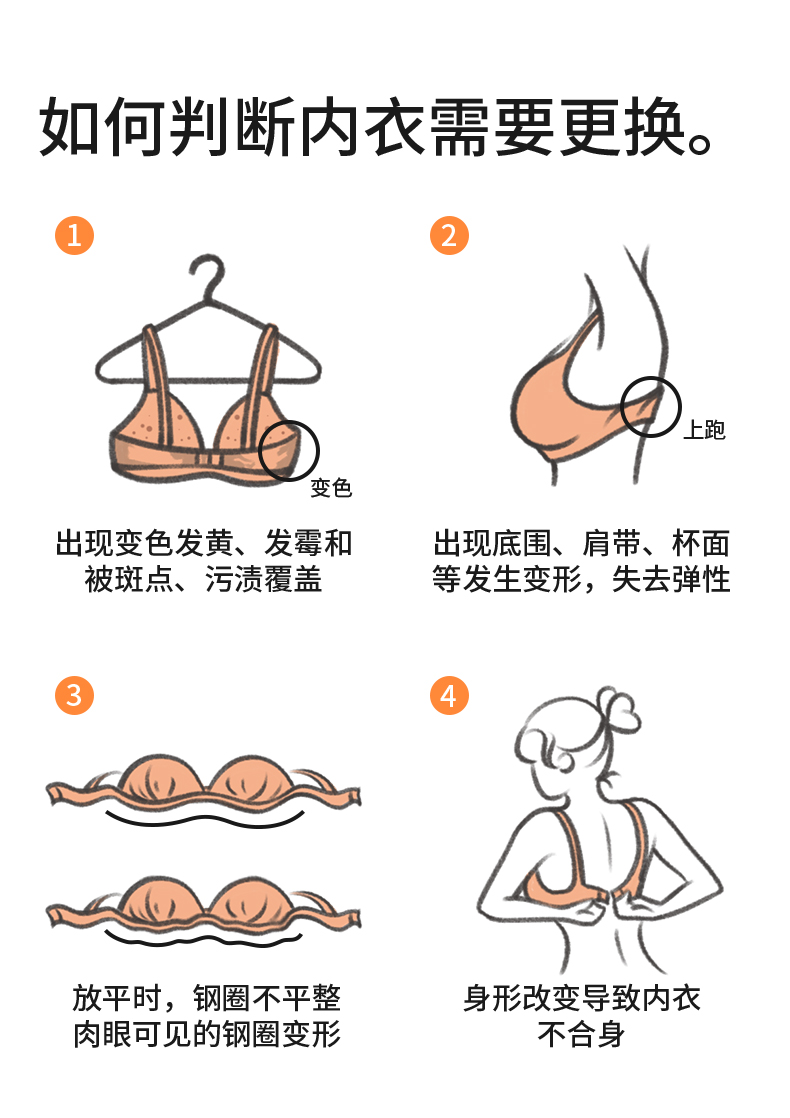 如何判断内衣需要更换。

1

变色

出现变色发黄、发霉和被斑点、污渍覆盖

2

上跑

出现底围、肩带、杯面等发生变形，失去弹性

3

放平时，钢圈不平整肉眼可见的钢圈变形

4

身形改变导致内衣不合身