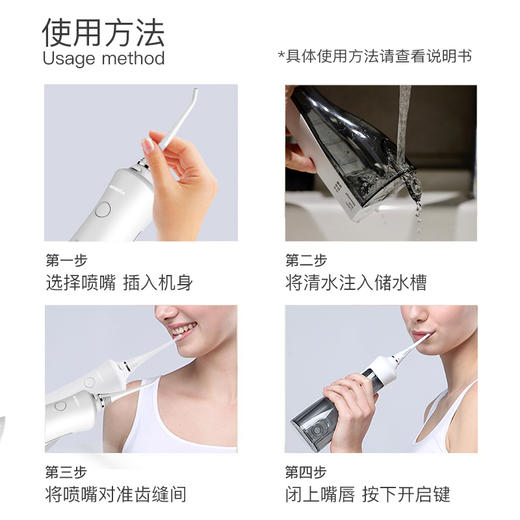 使用方法
Usage method

*具体使用方法请查看说明书

第一步
选择喷嘴 插入机身

第二步
将清水注入储水槽

第三步
将喷嘴对准齿缝间

第四步
闭上嘴唇 按下开启键