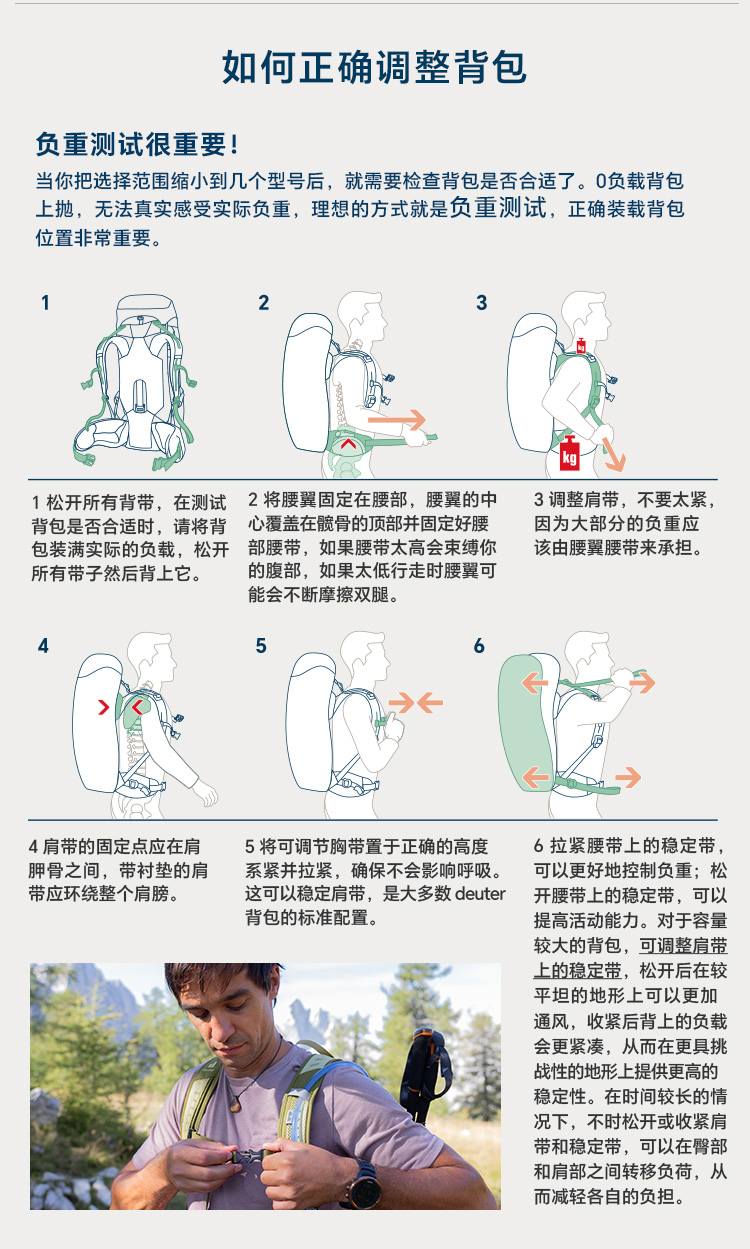 如何正确调整背包

负重测试很重要！

当你把选择范围缩小到几个型号后，就需要检查背包是否合适了。0负载背包上抛，无法真实感受实际负重，理想的方式就是负重测试，正确装载背包位置非常重要。

1

2

3

kg

kg

1 松开所有背带，在测试背包是否合适时，请将背包装满实际的负载，松开所有带子然后背上它。

2 将腰翼固定在腰部，腰翼的中心覆盖在髋骨的顶部并固定好腰部腰带，如果腰带太高会束缚你的腹部，如果太低行走时腰翼可能会不断摩擦双腿。

3 调整肩带，不要太紧，因为大部分的负重应该由腰翼腰带来承担。

4

5

6

4 肩带的固定点应在肩胛骨之间，带衬垫的肩带应环绕整个肩膀。

5 将可调节胸带置于正确的高度系紧并拉紧，确保不会影响呼吸。这可以稳定肩带，是大多数 deuter 背包的标准配置。

6 拉紧腰带上的稳定带，可以更好地控制负重；松开腰带上的稳定带，可以提高活动能力。对于容量较大的背包，可调整肩带上的稳定带，松开后在较平坦的地形上可以更加通风，收紧后背上的负载会更紧凑，从而在更具挑战性的地形上提供更高的稳定性。在时间较长的情况下，不时松开或收紧肩带和稳定带，可以在臀部和肩部之间转移负荷，从而减轻各自的负担。