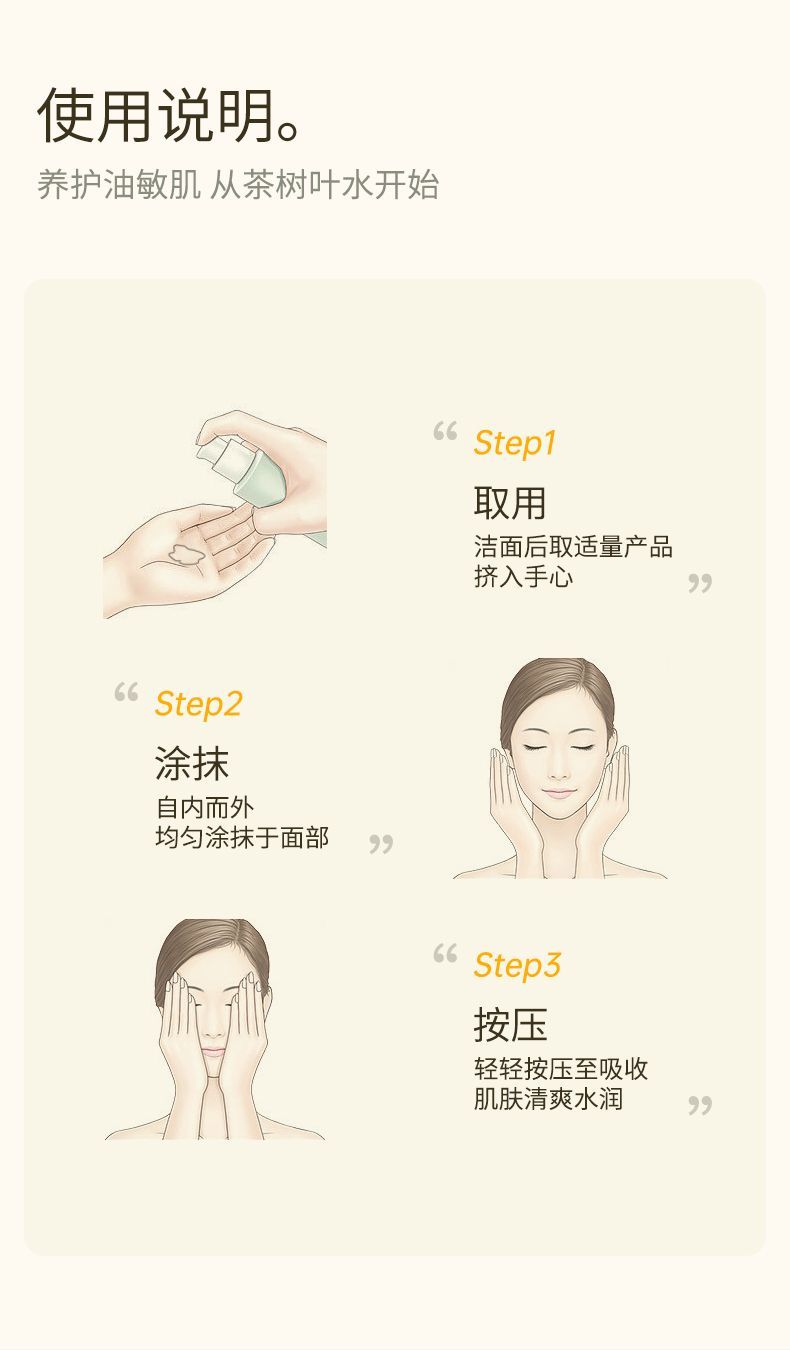 使用说明。
养护油敏肌 从茶树叶水开始

“ Step1
取用
洁面后取适量产品
挤入手心 ”

“ Step2
涂抹
自内而外
均匀涂抹于面部 ”

“ Step3
按压
轻轻按压至吸收
肌肤清爽水润 ”