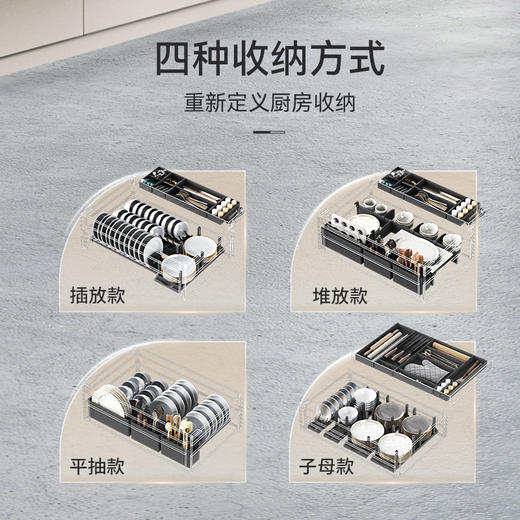 四种收纳方式

重新定义厨房收纳

插放款

堆放款

平抽款

子母款