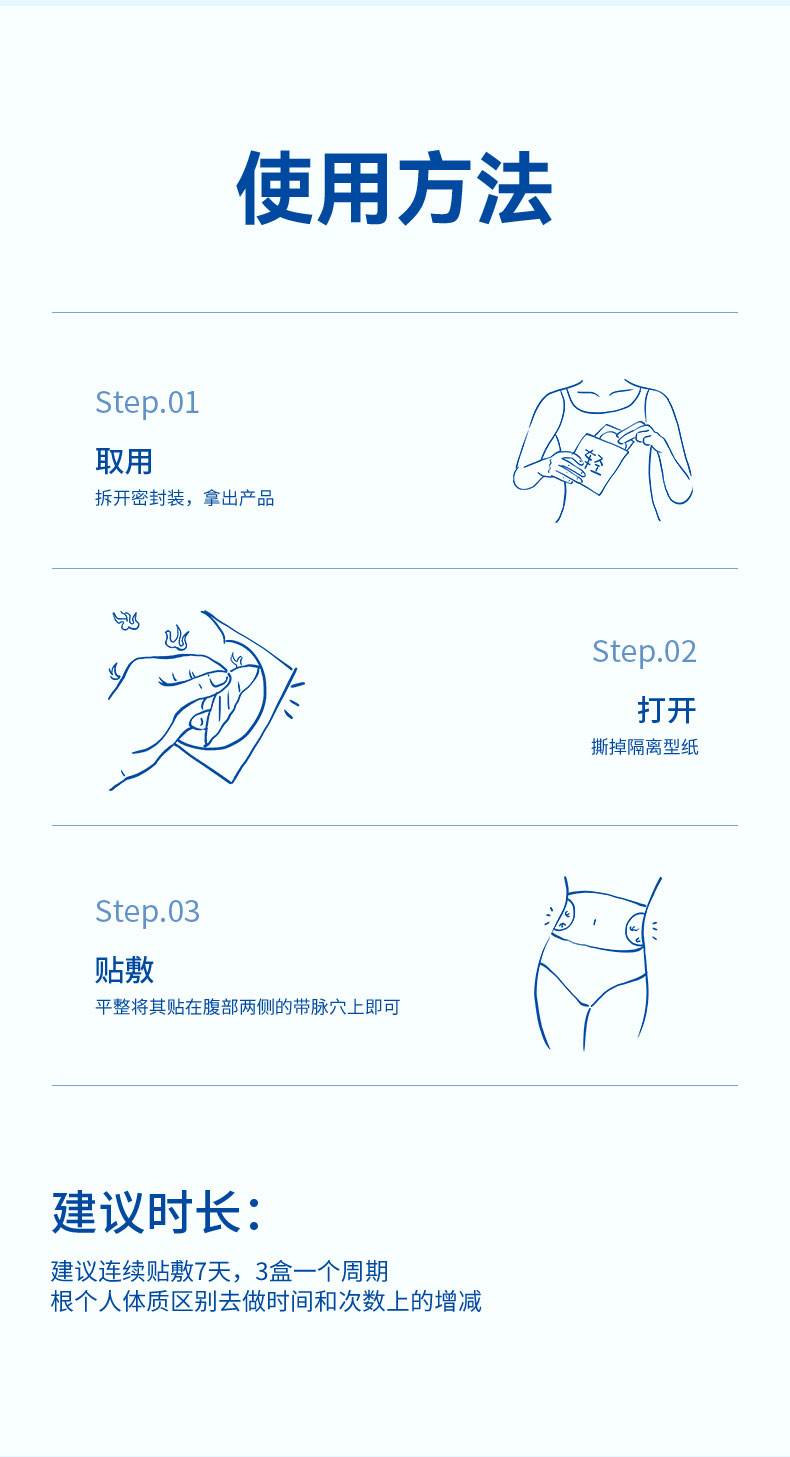 使用方法

Step.01

取用

拆开密封装，拿出产品

轻

Step.02

打开

撕掉隔离型纸

Step.03

贴敷

平整将其贴在腹部两侧的带脉穴上即可

建议时长：

建议连续贴敷7天，3盒一个周期
根个人体质区别去做时间和次数上的增减