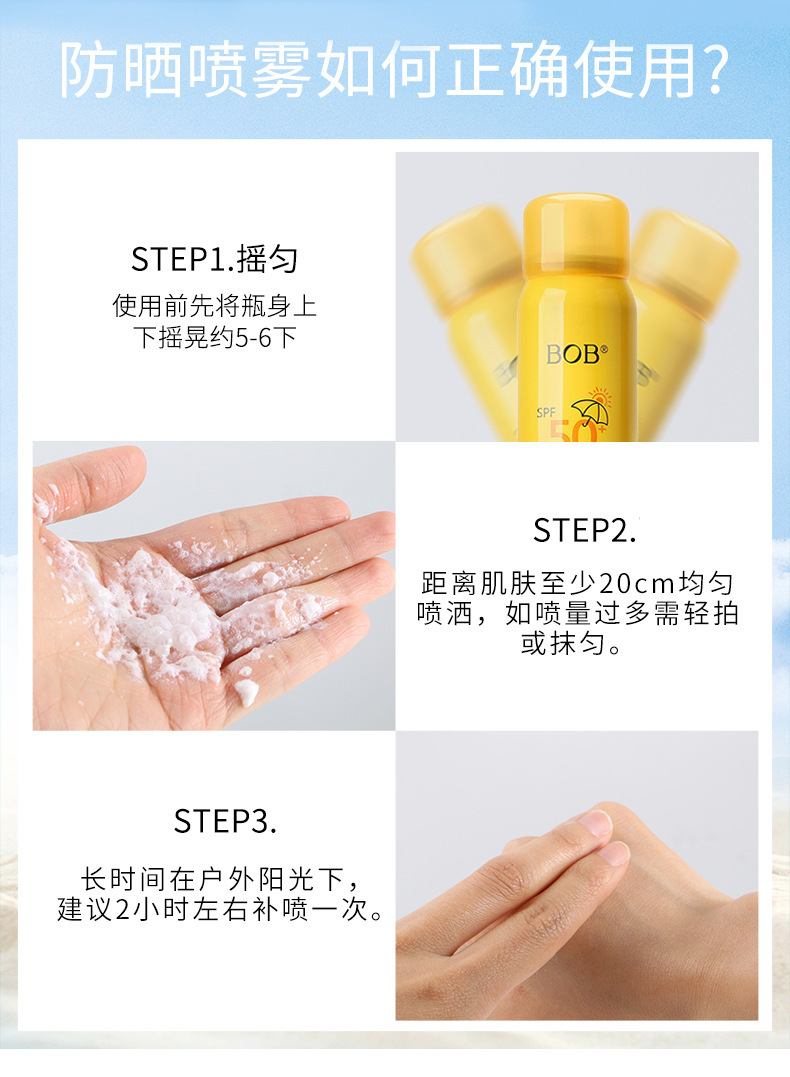 防晒喷雾如何正确使用?

STEP1.摇匀
使用前先将瓶身上下摇晃约5-6下

BOB®
SPF
50+

STEP2.
距离肌肤至少20cm均匀喷洒，如喷量过多需轻拍或抹匀。

STEP3.
长时间在户外阳光下，建议2小时左右补喷一次。