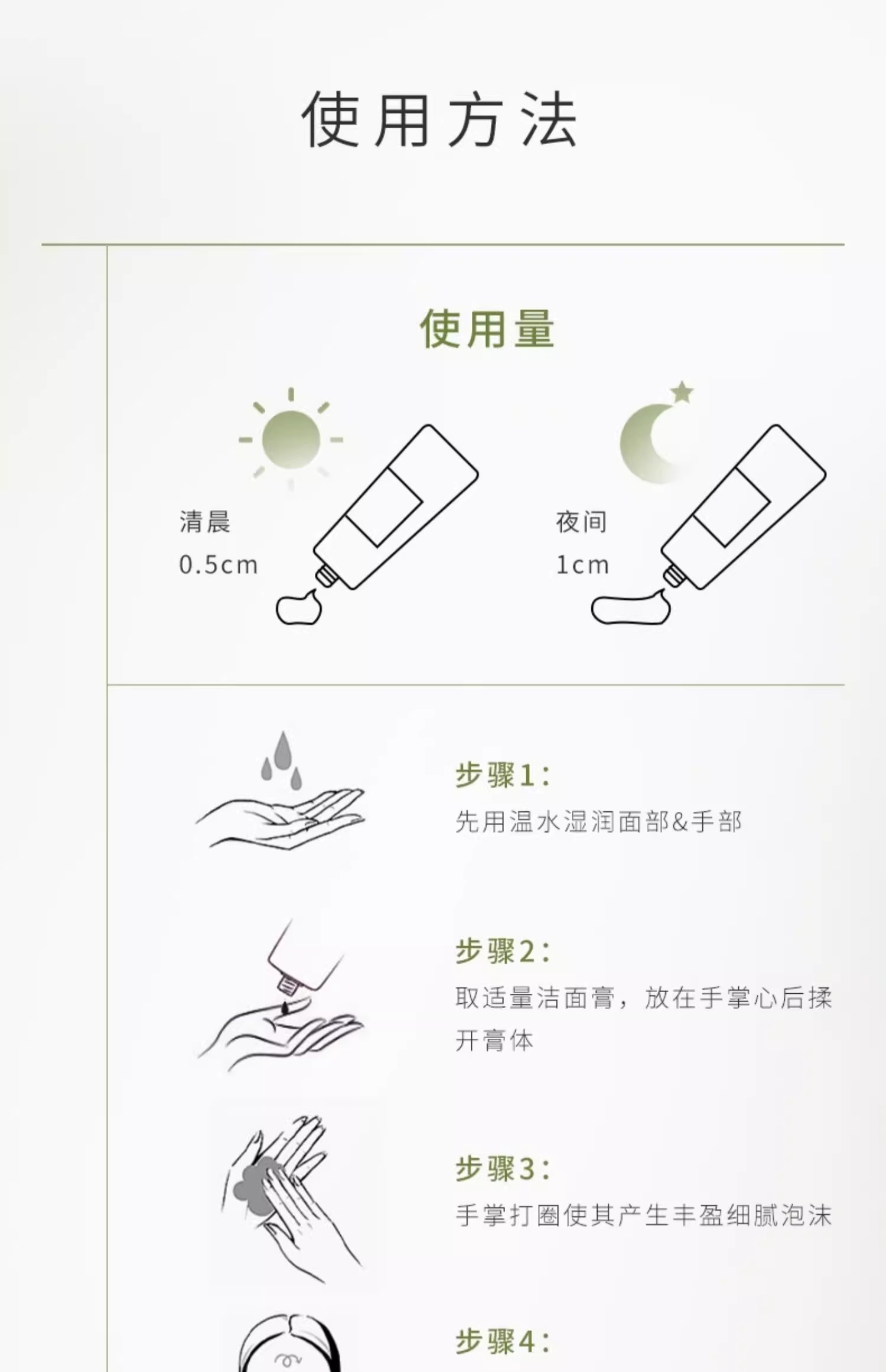 使用方法

使用量

清晨
0.5cm

夜间
1cm

步骤1：
先用温水湿润面部&手部

步骤2：
取适量洁面膏，放在手掌心后揉开膏体

步骤3：
手掌打圈使其产生丰盈细腻泡沫

步骤4：