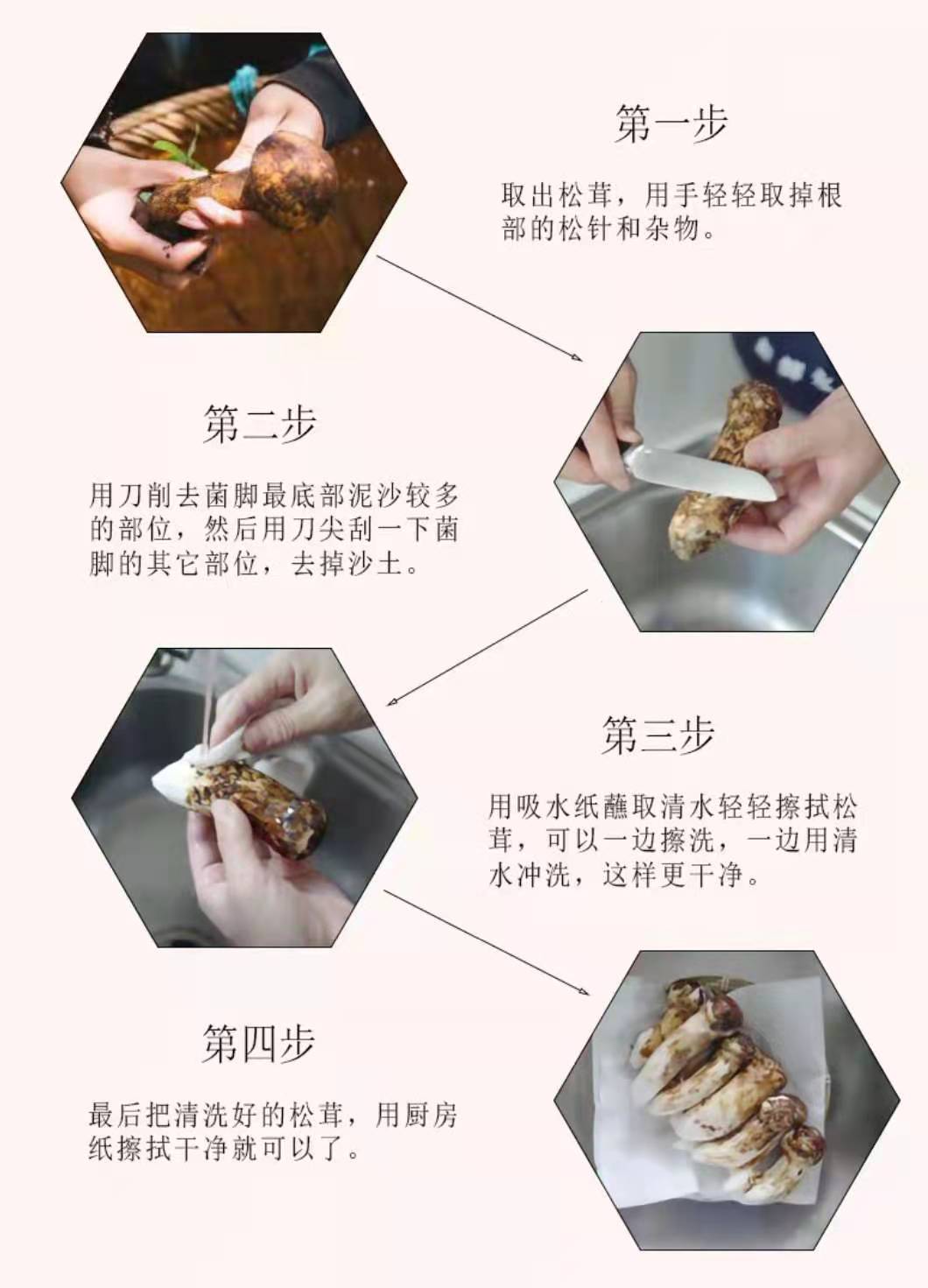 第一步

取出松茸，用手轻轻取掉根部的松针和杂物。

第二步

用刀削去菌脚最底部泥沙较多的部位，然后用刀尖刮一下菌脚的其它部位，去掉沙土。

第三步

用吸水纸蘸取清水轻轻擦拭松茸，可以一边擦洗，一边用清水冲洗，这样更干净。

第四步

最后把清洗好的松茸，用厨房纸擦拭干净就可以了。