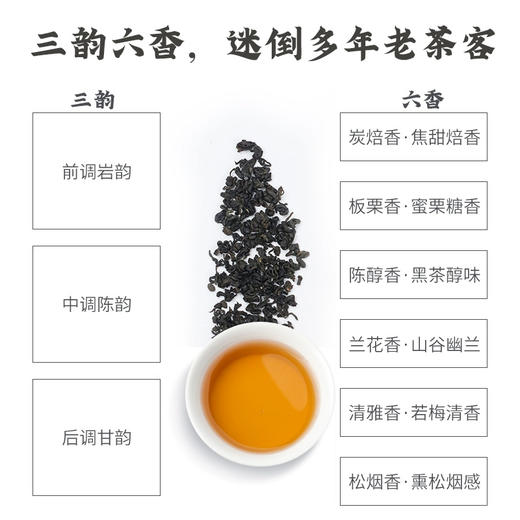 三韵六香，迷倒多年老茶客

三韵

前调岩韵

中调陈韵

后调甘韵

六香

炭焙香·焦甜焙香

板栗香·蜜栗糖香

陈醇香·黑茶醇味

兰花香·山谷幽兰

清雅香·若梅清香

松烟香·熏松烟感