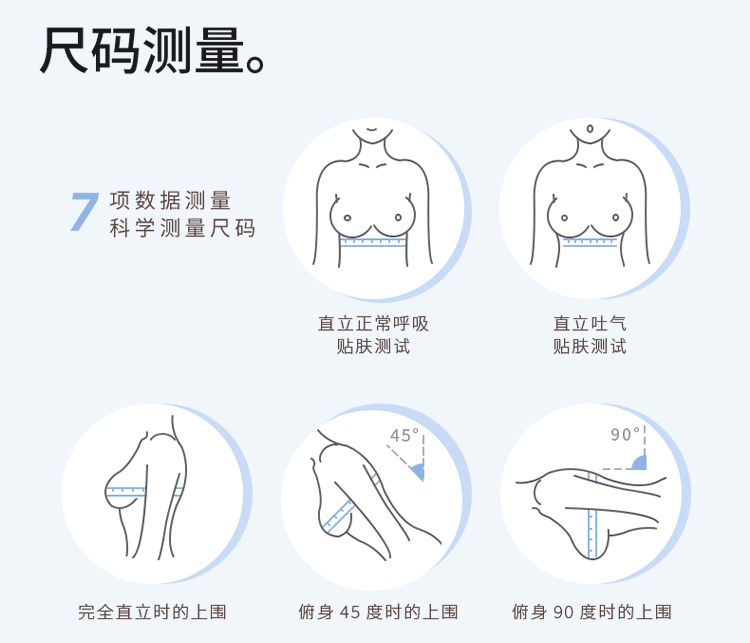 尺码测量。

7 项数据测量
科学测量尺码

直立正常呼吸
贴肤测试

直立吐气
贴肤测试

45°

90°

完全直立时的上围

俯身 45 度时的上围

俯身 90 度时的上围