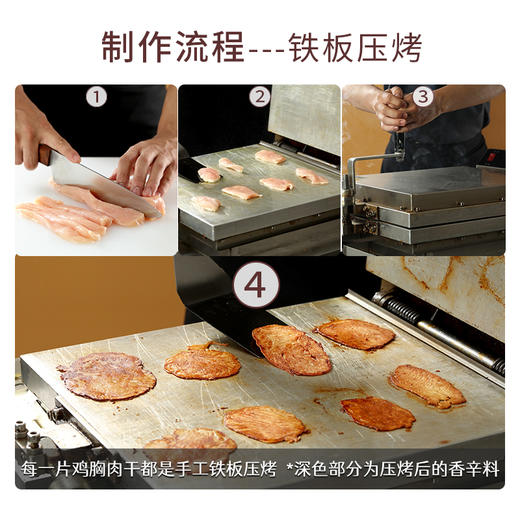 制作流程---铁板压烤

1

2

3

4

每一片鸡胸肉干都是手工铁板压烤 *深色部分为压烤后的香辛料