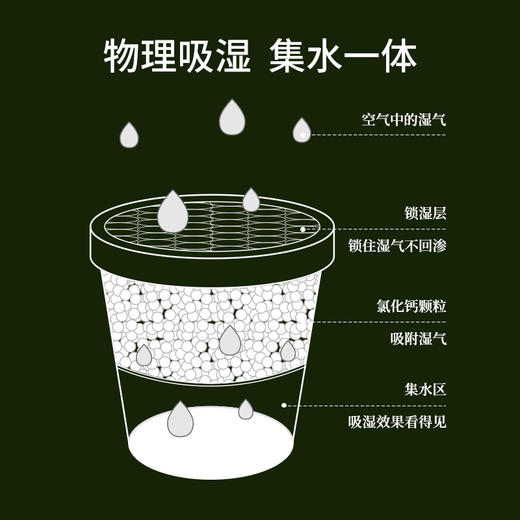 物理吸湿 集水一体

空气中的湿气

锁湿层

锁住湿气不回渗

氯化钙颗粒

吸附湿气

集水区

吸湿效果看得见