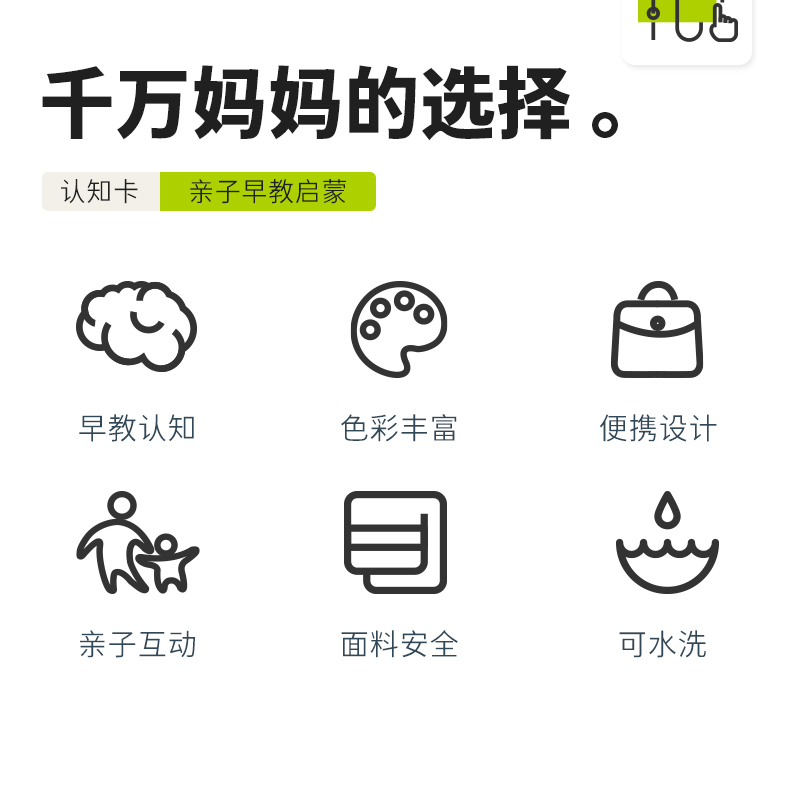 千万妈妈的选择。

认知卡 亲子早教启蒙

早教认知

色彩丰富

便携设计

亲子互动

面料安全

可水洗