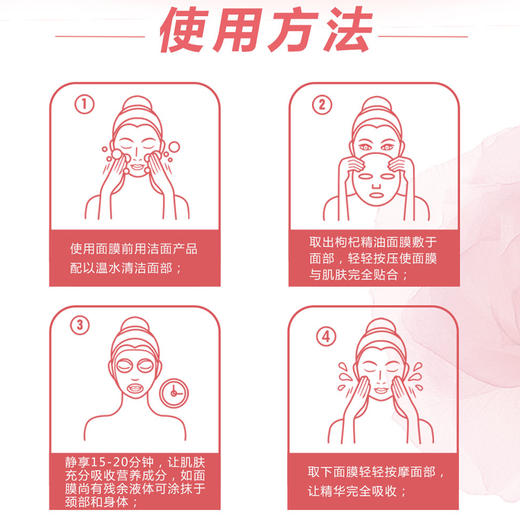 使用方法

①

使用面膜前用洁面产品配以温水清洁面部；

②

取出枸杞精油面膜敷于面部，轻轻按压使面膜与肌肤完全贴合；

③

静享15-20分钟，让肌肤充分吸收营养成分，如面膜尚有残余液体可涂抹于颈部和身体；

④

取下面膜轻轻按摩面部，让精华完全吸收；