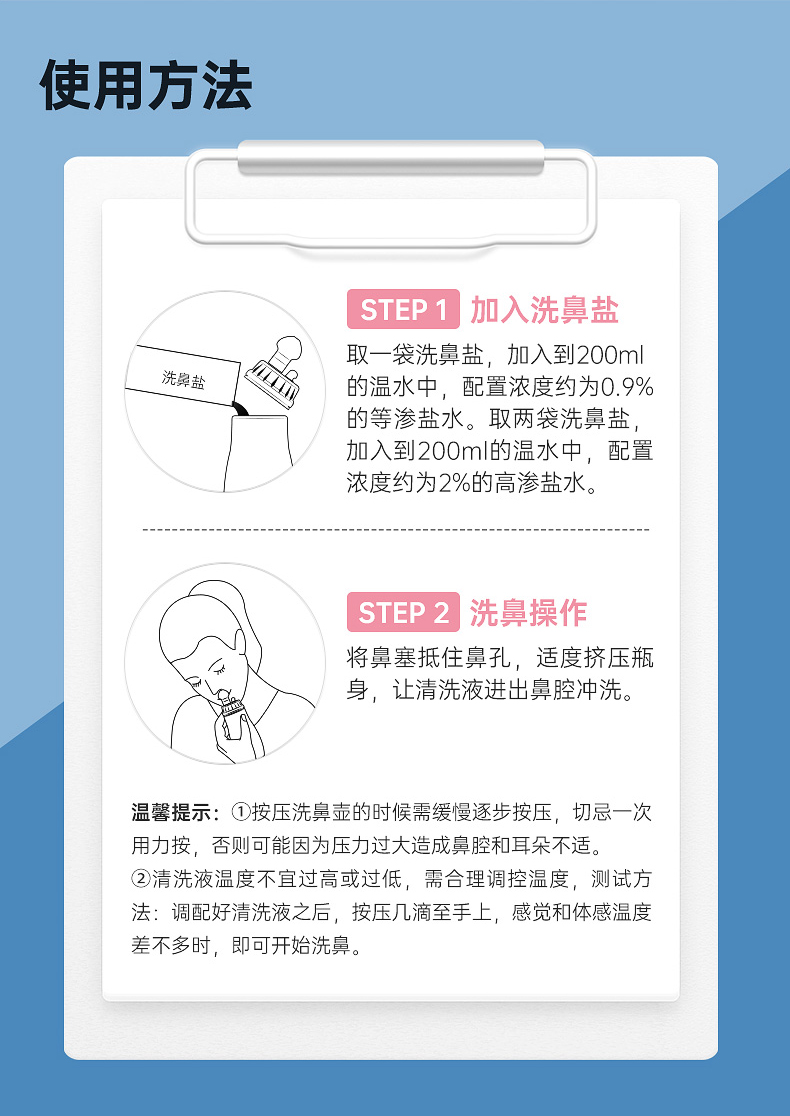 使用方法

洗鼻盐

STEP 1 加入洗鼻盐

取一袋洗鼻盐，加入到200ml的温水中，配置浓度约为0.9%的等渗盐水。取两袋洗鼻盐，加入到200ml的温水中，配置浓度约为2%的高渗盐水。

STEP 2 洗鼻操作

将鼻塞抵住鼻孔，适度挤压瓶身，让清洗液进出鼻腔冲洗。

温馨提示：①按压洗鼻壶的时候需缓慢逐步按压，切忌一次用力按，否则可能因为压力过大造成鼻腔和耳朵不适。
②清洗液温度不宜过高或过低，需合理调控温度，测试方法：调配好清洗液之后，按压几滴至手上，感觉和体感温度差不多时，即可开始洗鼻。