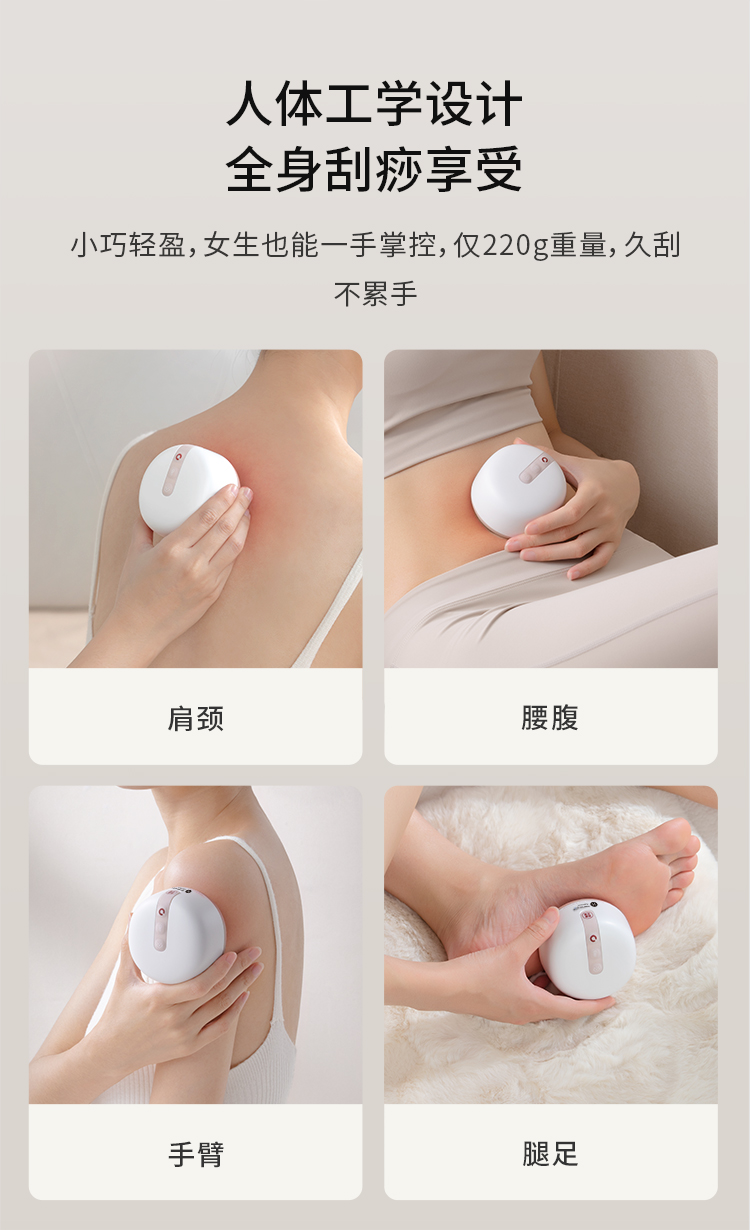 人体工学设计
全身刮痧享受

小巧轻盈，女生也能一手掌控，仅220g重量，久刮不累手

肩颈

腰腹

手臂

腿足