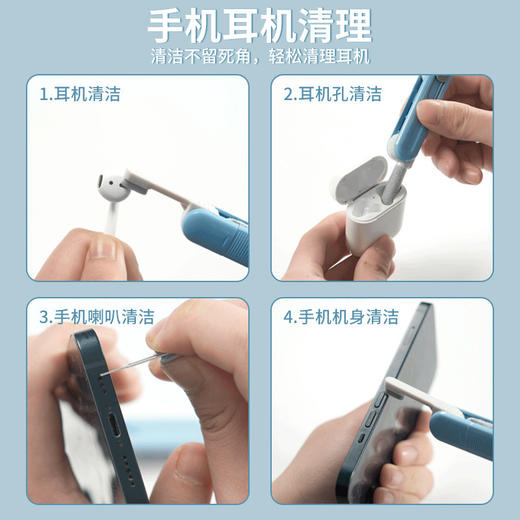 手机耳机清理
清洁不留死角，轻松清理耳机

1.耳机清洁

2.耳机孔清洁

3.手机喇叭清洁

4.手机机身清洁