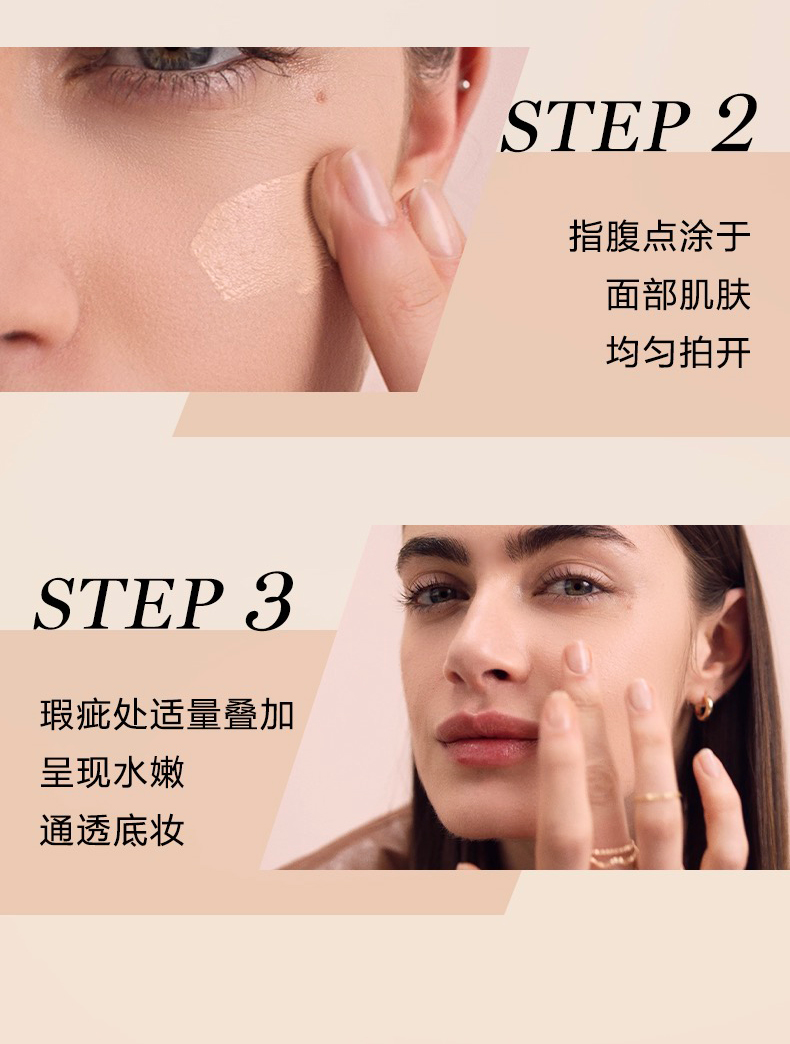 STEP 2

指腹点涂于
面部肌肤
均匀拍开

STEP 3

瑕疵处适量叠加
呈现水嫩
通透底妆