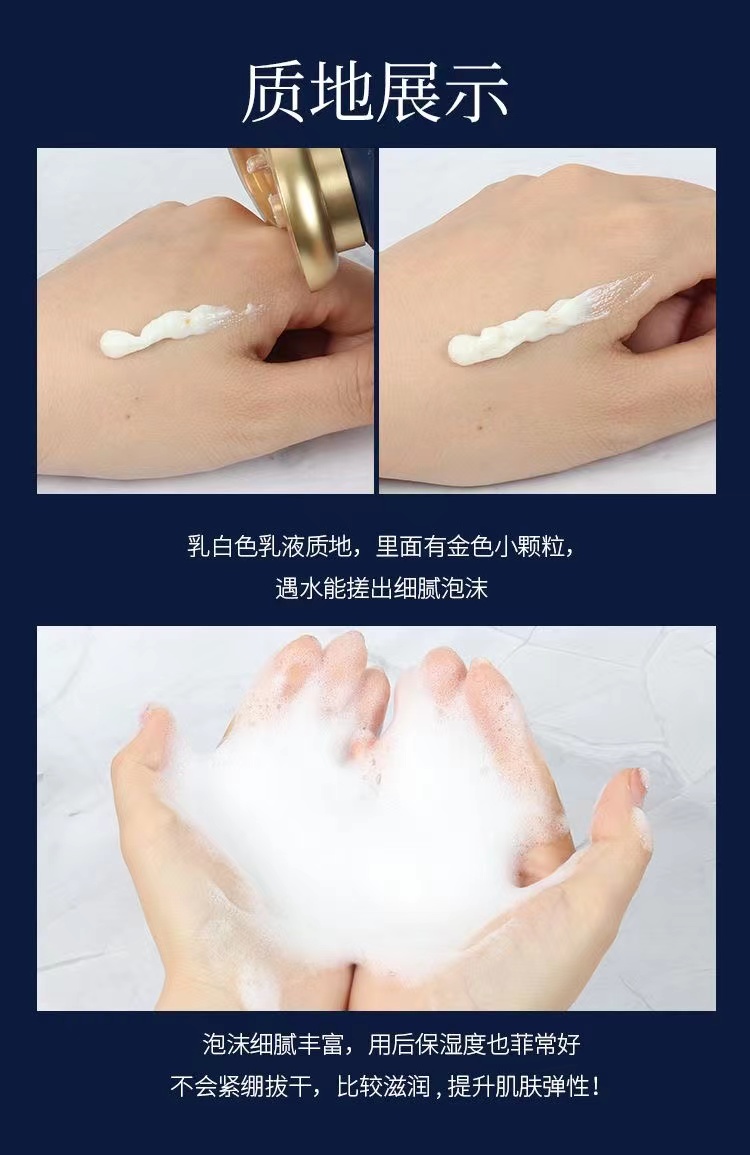 质地展示

乳白色乳液质地，里面有金色小颗粒，
遇水能搓出细腻泡沫

泡沫细腻丰富，用后保湿度也菲常好
不会紧绷拔干，比较滋润，提升肌肤弹性！