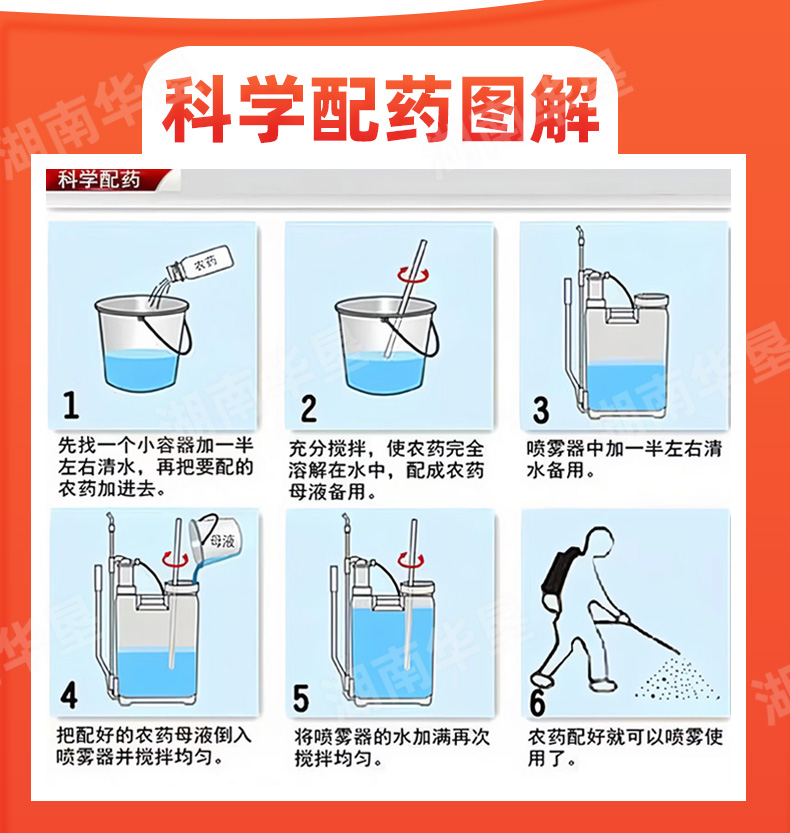 科学配药图解

科学配药

农药

1
先找一个小容器加一半左右清水，再把要配的农药加进去。

2
充分搅拌，使农药完全溶解在水中，配成农药母液备用。

3
喷雾器中加一半左右清水备用。

母液

4
把配好的农药母液倒入喷雾器并搅拌均匀。

5
将喷雾器的水加满再次搅拌均匀。

6
农药配好就可以喷雾使用了。

湖南华垦