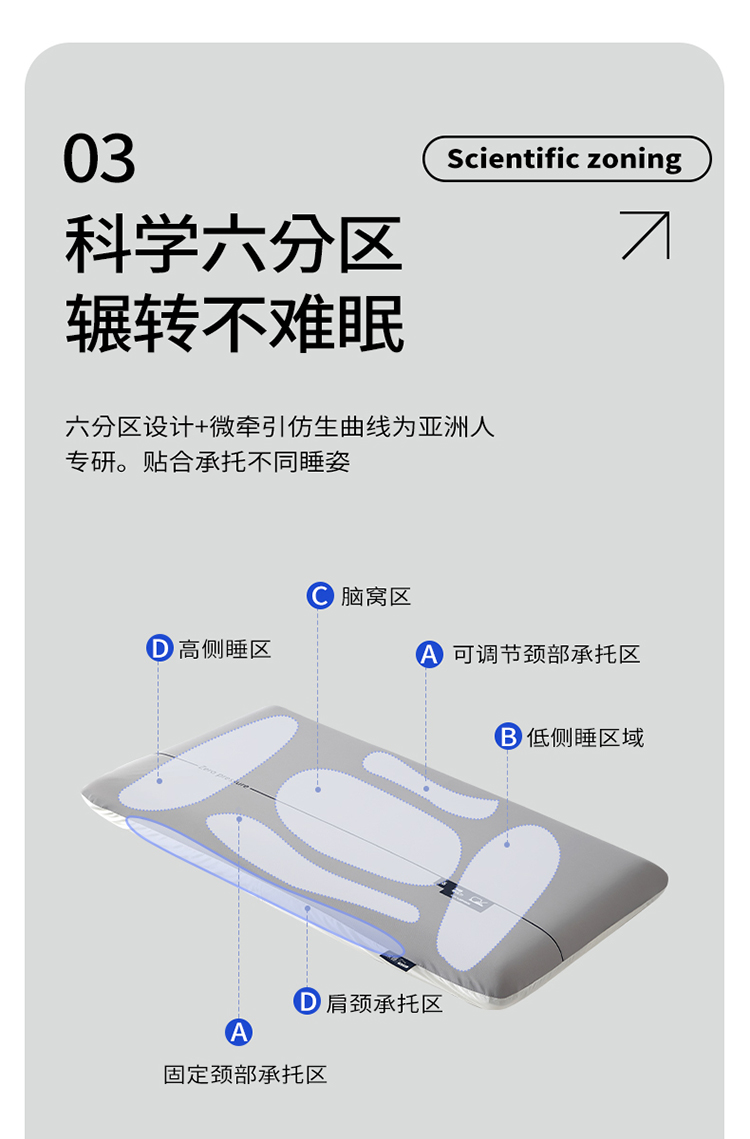 03

Scientific zoning

科学六分区
辗转不难眠

六分区设计+微牵引仿生曲线为亚洲人专研。贴合承托不同睡姿

C 脑窝区

D 高侧睡区

A 可调节颈部承托区

B 低侧睡区域

D 肩颈承托区

A 固定颈部承托区