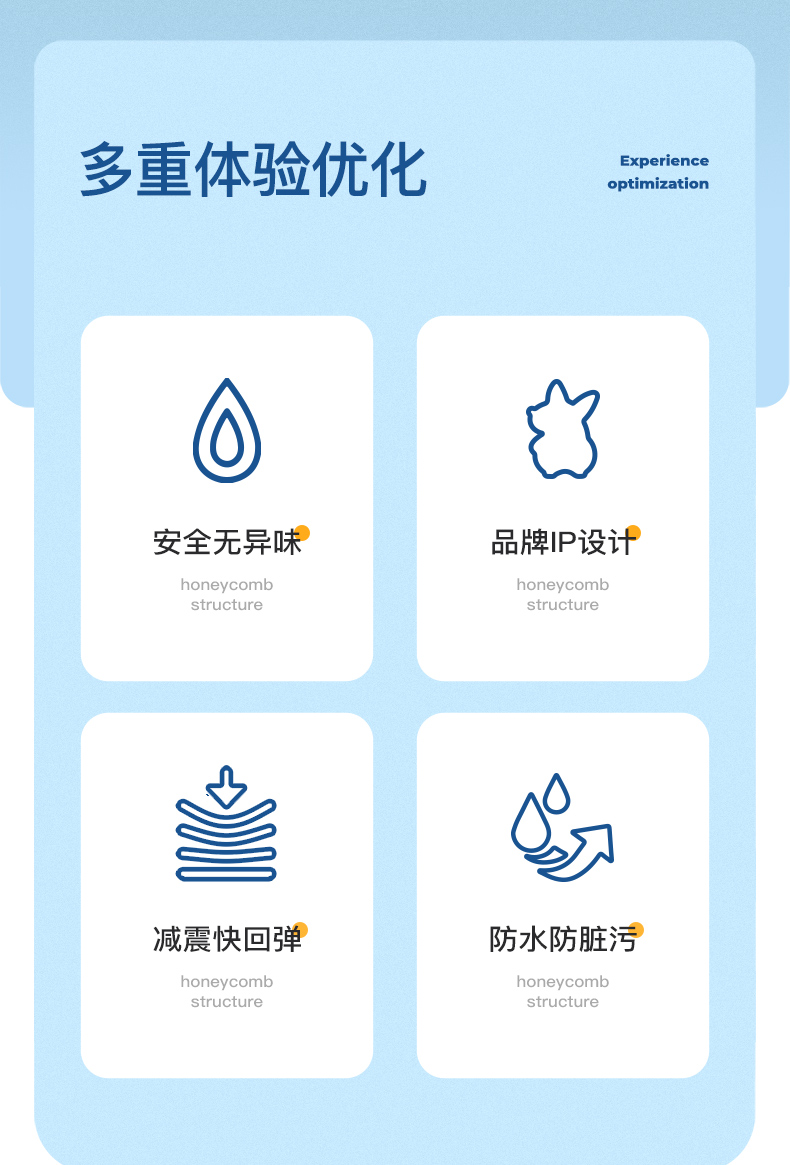 多重体验优化

Experience optimization

安全无异味

honeycomb structure

品牌IP设计

honeycomb structure

减震快回弹

honeycomb structure

防水防脏污

honeycomb structure