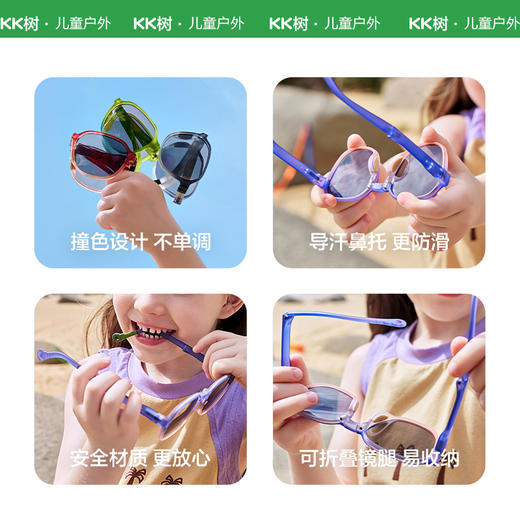 KK树 · 儿童户外 KK树 · 儿童户外 KK树 · 儿童户外 KK树 · 儿童户外

撞色设计 不单调

导汗鼻托 更防滑

安全材质 更放心

可折叠镜腿 易收纳