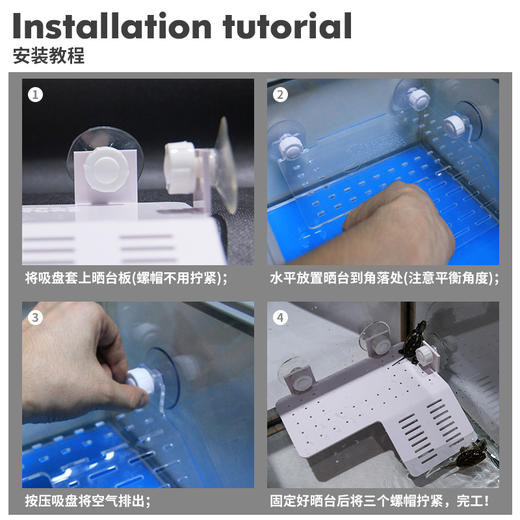 Installation tutorial
安装教程

①
将吸盘套上晒台板(螺帽不用拧紧)；

②
水平放置晒台到角落处(注意平衡角度)；

③
按压吸盘将空气排出；

④
固定好晒台后将三个螺帽拧紧，完工！