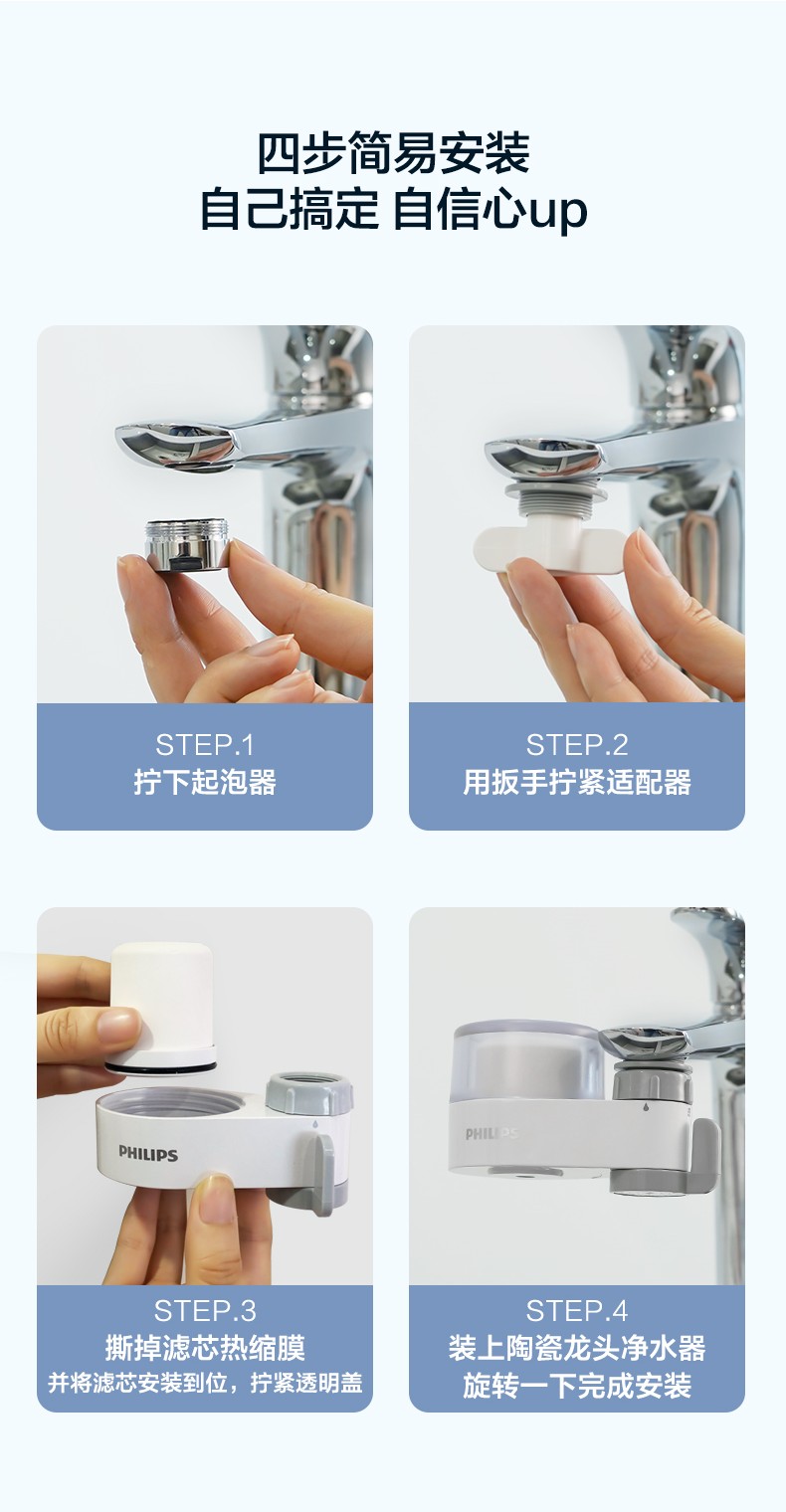 四步简易安装
自己搞定 自信心up

STEP.1
拧下起泡器

STEP.2
用扳手拧紧适配器

PHILIPS

STEP.3
撕掉滤芯热缩膜
并将滤芯安装到位，拧紧透明盖

PHILIPS

STEP.4
装上陶瓷龙头净水器
旋转一下完成安装