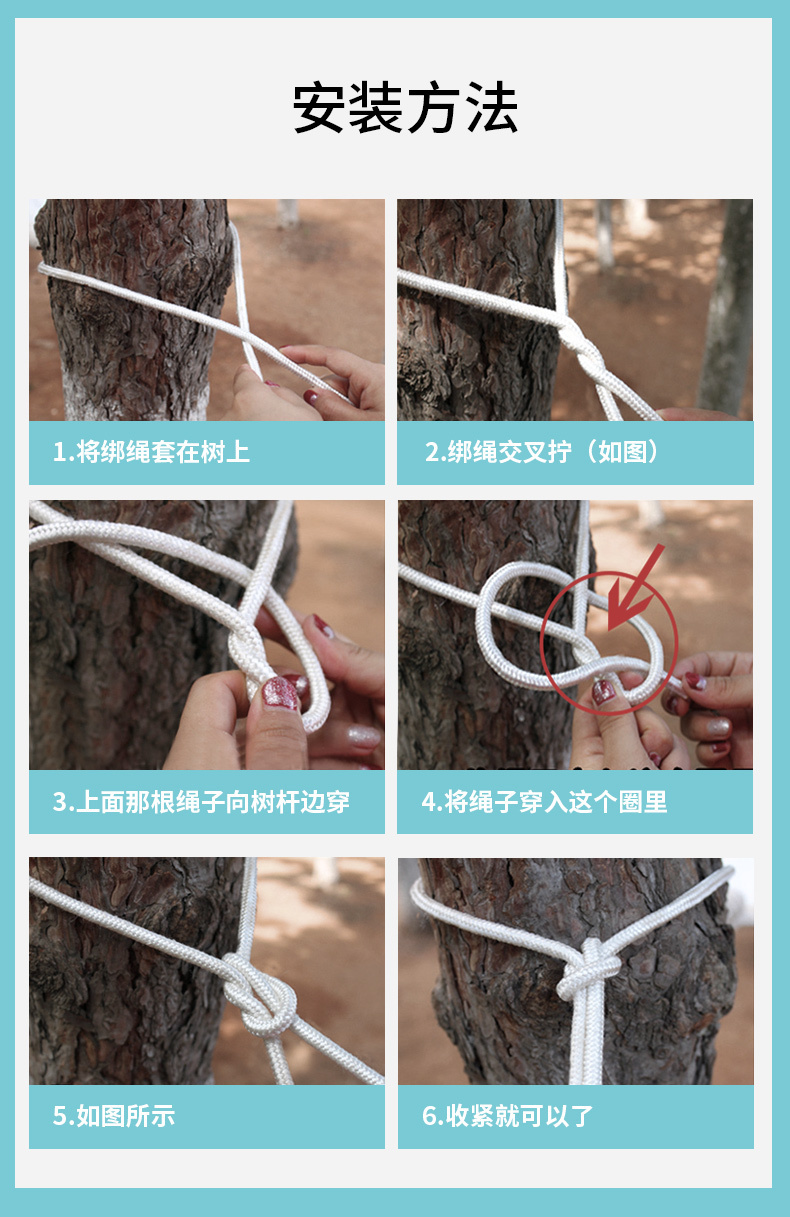 安装方法

1.将绑绳套在树上

2.绑绳交叉拧（如图）

3.上面那根绳子向树杆边穿

4.将绳子穿入这个圈里

5.如图所示

6.收紧就可以了