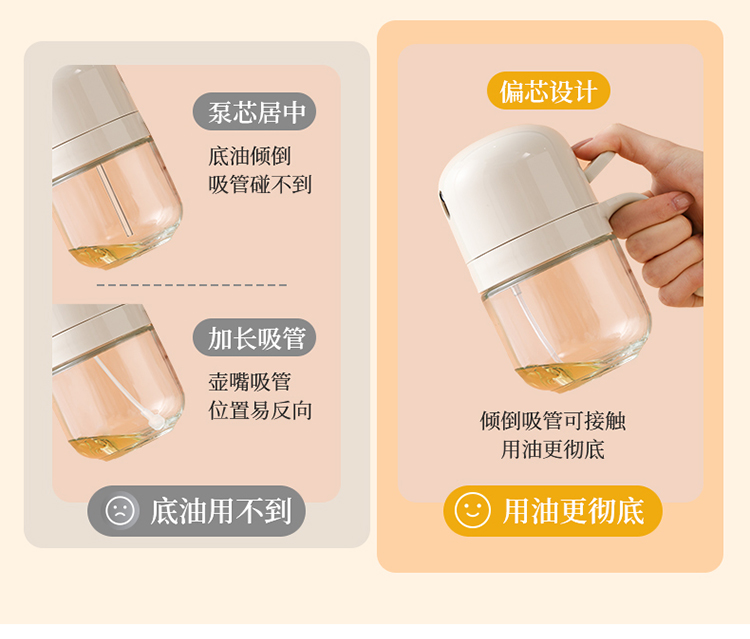 泵芯居中

底油倾倒
吸管碰不到

加长吸管

壶嘴吸管
位置易反向

底油用不到

偏芯设计

倾倒吸管可接触
用油更彻底

用油更彻底