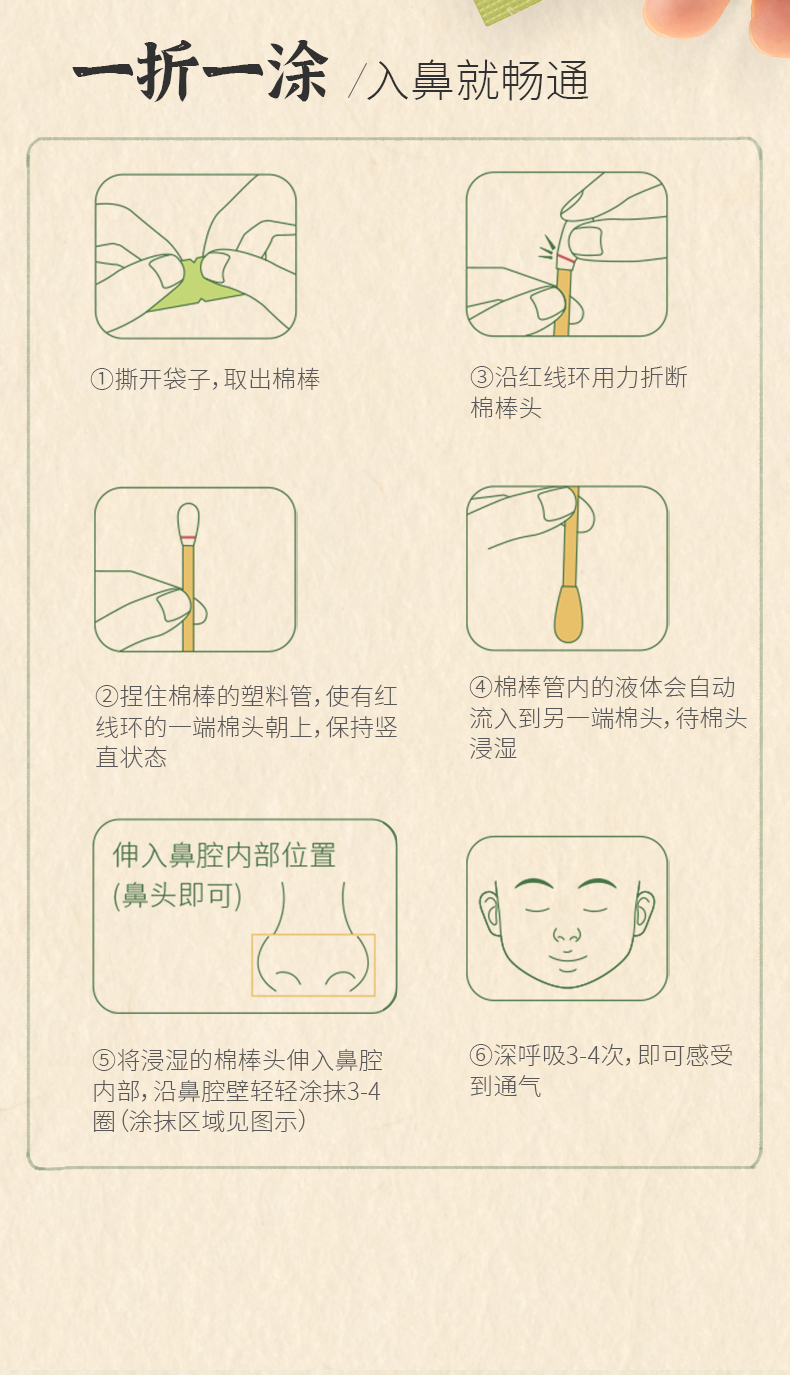 一折一涂 /入鼻就畅通

①撕开袋子，取出棉棒

③沿红线环用力折断棉棒头

②捏住棉棒的塑料管，使有红线环的一端棉头朝上，保持竖直状态

④棉棒管内的液体会自动流入到另一端棉头，待棉头浸湿

伸入鼻腔内部位置
(鼻头即可)

⑤将浸湿的棉棒头伸入鼻腔内部，沿鼻腔壁轻轻涂抹3-4圈（涂抹区域见图示）

⑥深呼吸3-4次，即可感受到通气