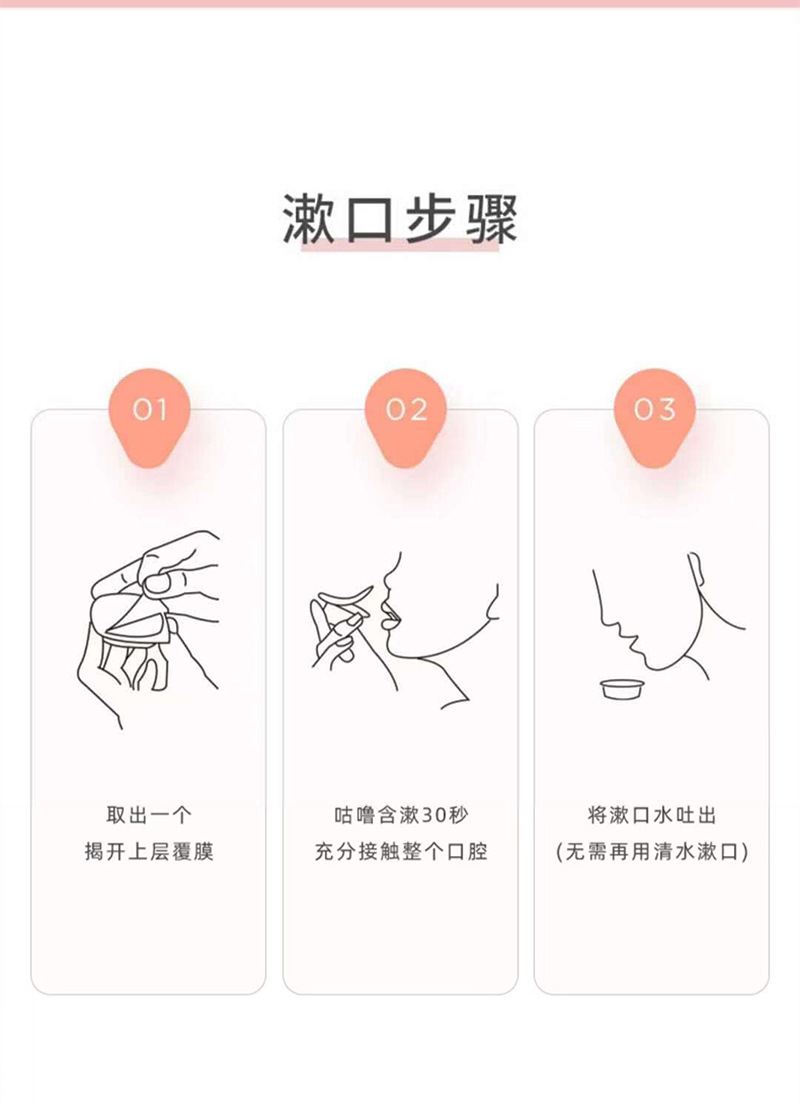 漱口步骤

01

取出一个
揭开上层覆膜

02

咕噜含漱30秒
充分接触整个口腔

03

将漱口水吐出
(无需再用清水漱口)