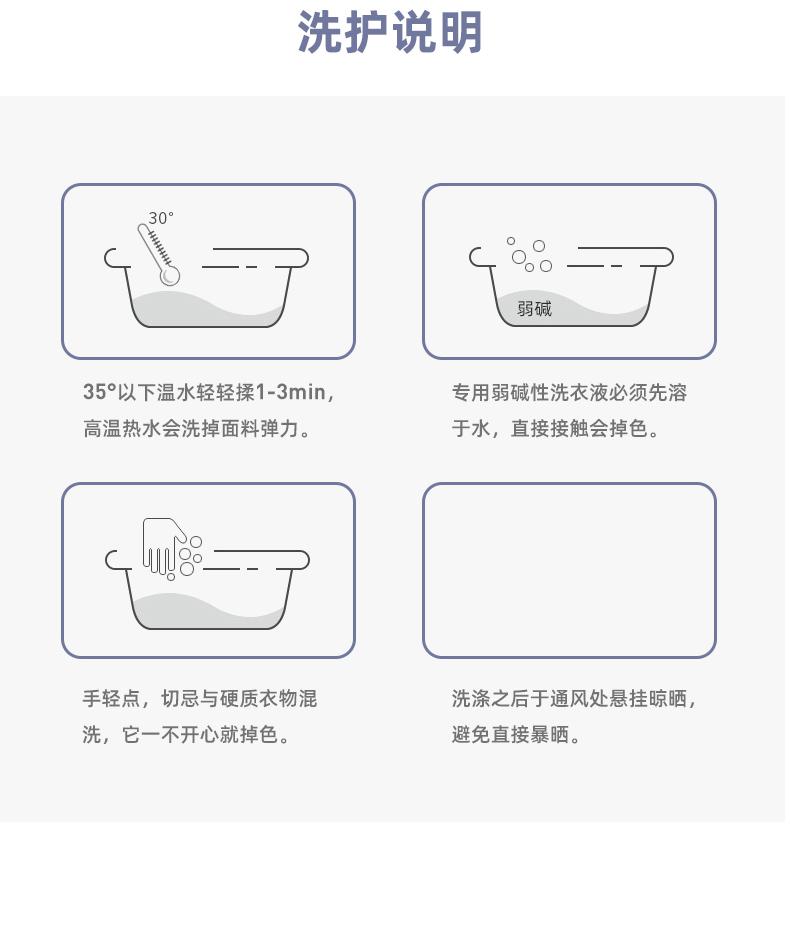 洗护说明

30°

35°以下温水轻轻揉1-3min，高温热水会洗掉面料弹力。

弱碱

专用弱碱性洗衣液必须先溶于水，直接接触会掉色。

手轻点，切忌与硬质衣物混洗，它一不开心就掉色。

洗涤之后于通风处悬挂晾晒，避免直接暴晒。