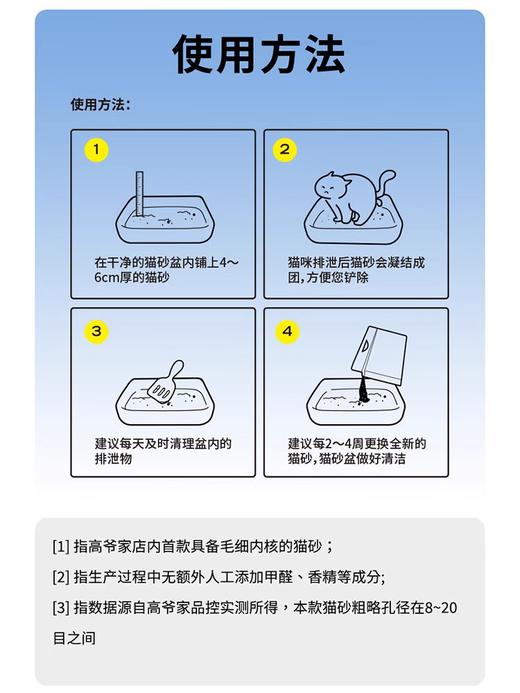 使用方法

使用方法：

1

在干净的猫砂盆内铺上4～6cm厚的猫砂

2

猫咪排泄后猫砂会凝结成团，方便您铲除

3

建议每天及时清理盆内的排泄物

4

建议每2～4周更换全新的猫砂，猫砂盆做好清洁

[1] 指高爷家店内首款具备毛细内核的猫砂；

[2] 指生产过程中无额外人工添加甲醛、香精等成分;

[3] 指数据源自高爷家品控实测所得，本款猫砂粗略孔径在8~20目之间