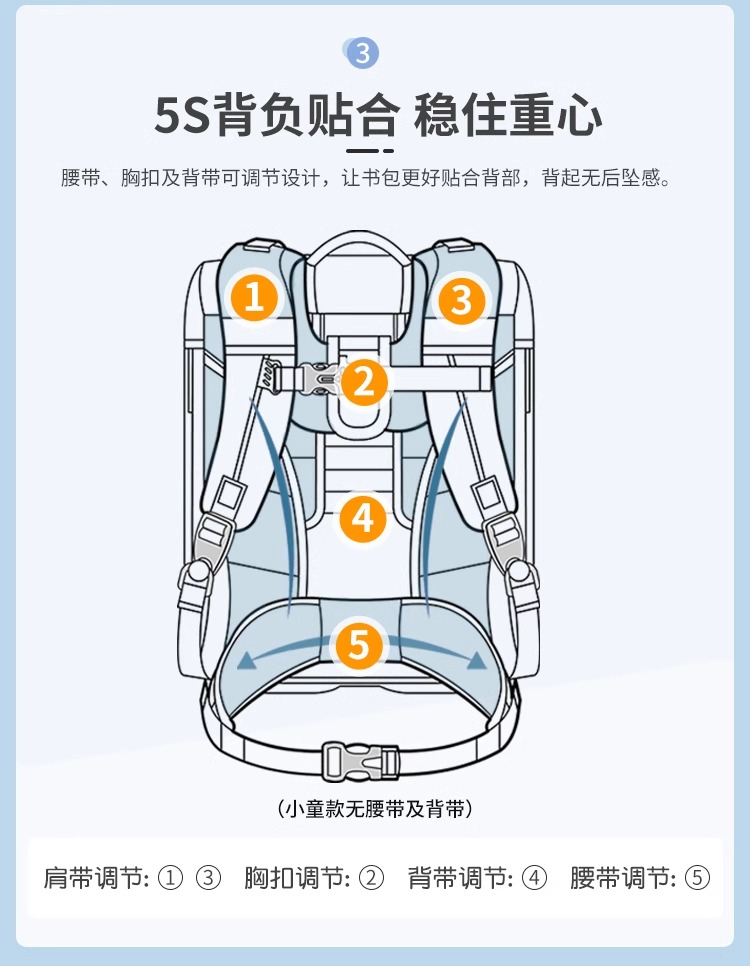 3

5S背负贴合 稳住重心

腰带、胸扣及背带可调节设计，让书包更好贴合背部，背起无后坠感。

1

3

2

4

5

（小童款无腰带及背带）

肩带调节: ① ③ 胸扣调节: ② 背带调节: ④ 腰带调节: ⑤