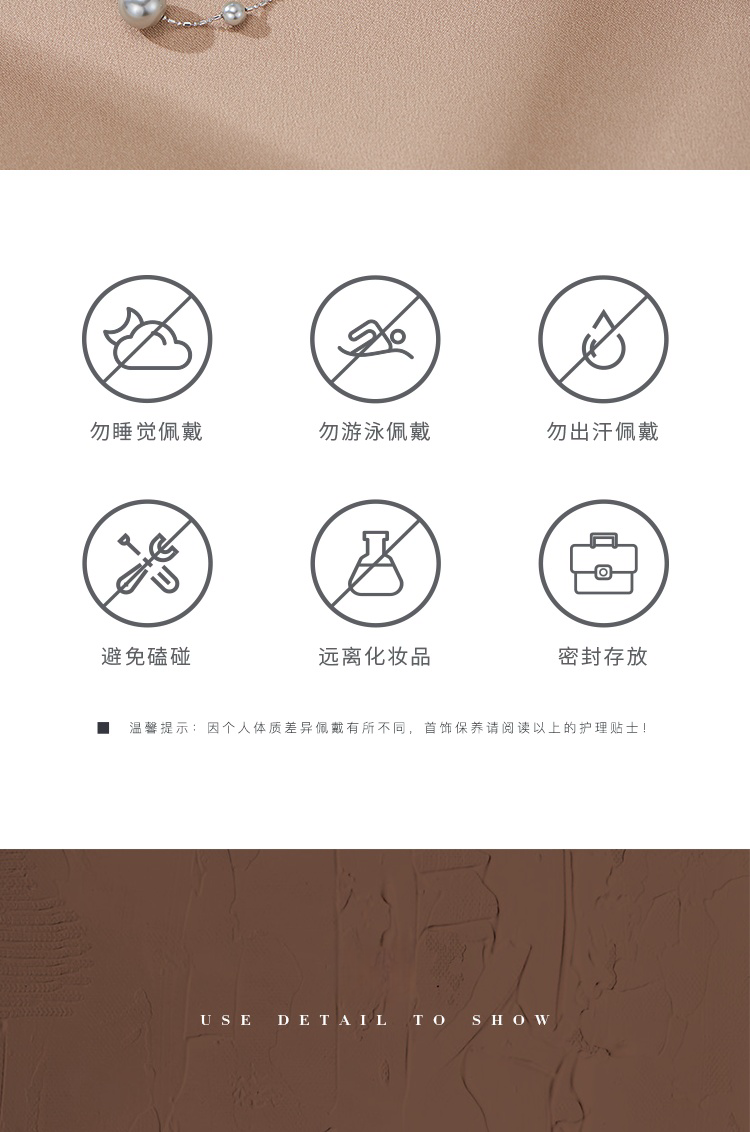 勿睡觉佩戴

勿游泳佩戴

勿出汗佩戴

避免磕碰

远离化妆品

密封存放

■ 温馨提示：因个人体质差异佩戴有所不同，首饰保养请阅读以上的护理贴士！

USE DETAIL TO SHOW