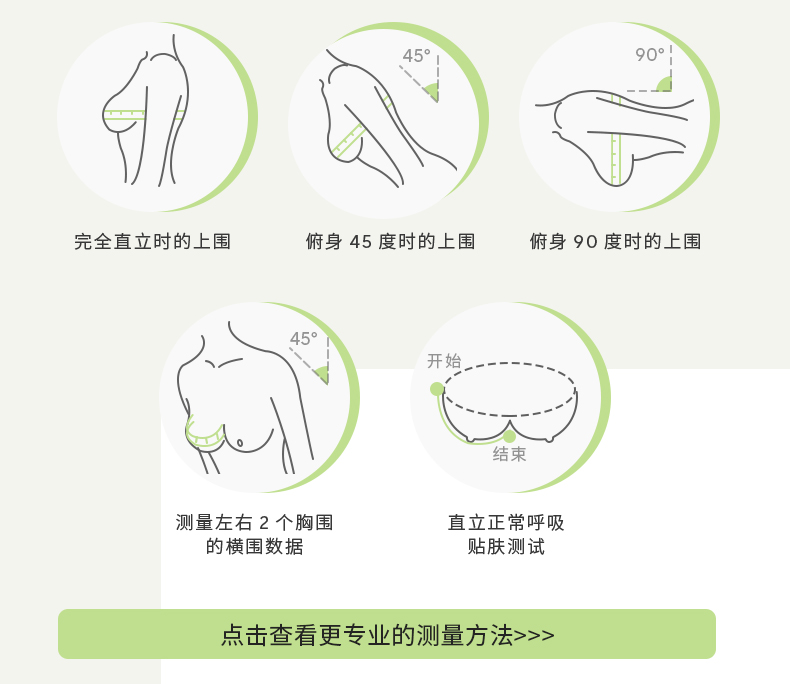 完全直立时的上围

45°

俯身 45 度时的上围

90°

俯身 90 度时的上围

45°

测量左右 2 个胸围的横围数据

开始

结束

直立正常呼吸贴肤测试

点击查看更专业的测量方法>>>