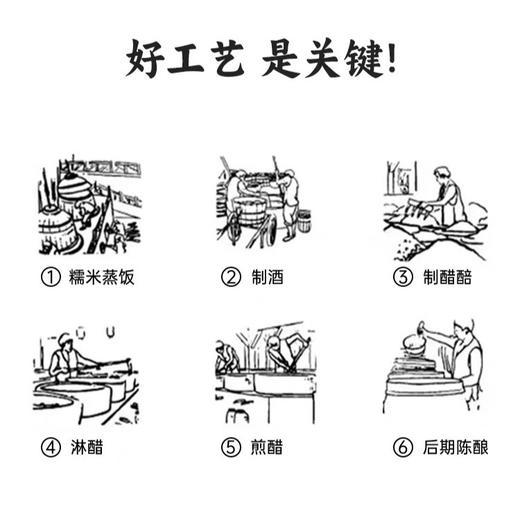 好工艺 是关键!

① 糯米蒸饭

② 制酒

③ 制醋醅

④ 淋醋

⑤ 煎醋

⑥ 后期陈酿