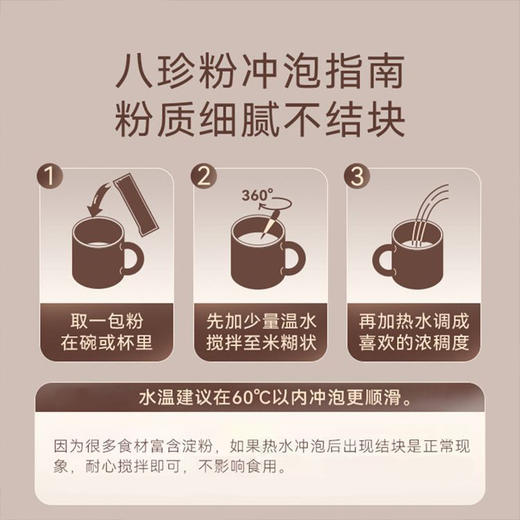 八珍粉冲泡指南
粉质细腻不结块

1
取一包粉
在碗或杯里

2
360°
先加少量温水
搅拌至米糊状

3
再加热水调成
喜欢的浓稠度

水温建议在60℃以内冲泡更顺滑。

因为很多食材富含淀粉，如果热水冲泡后出现结块是正常现象，耐心搅拌即可，不影响食用。