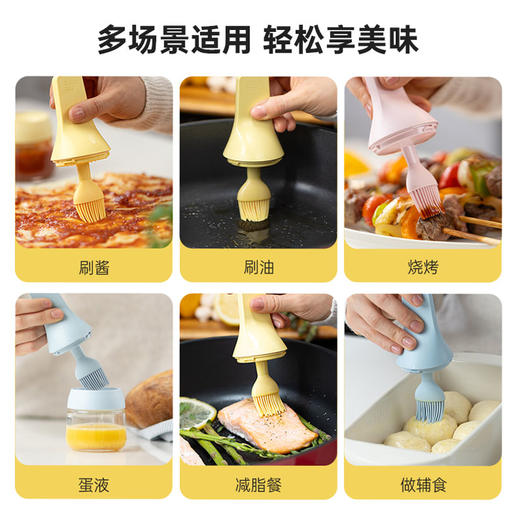 多场景适用 轻松享美味

刷酱

刷油

烧烤

蛋液

减脂餐

做辅食